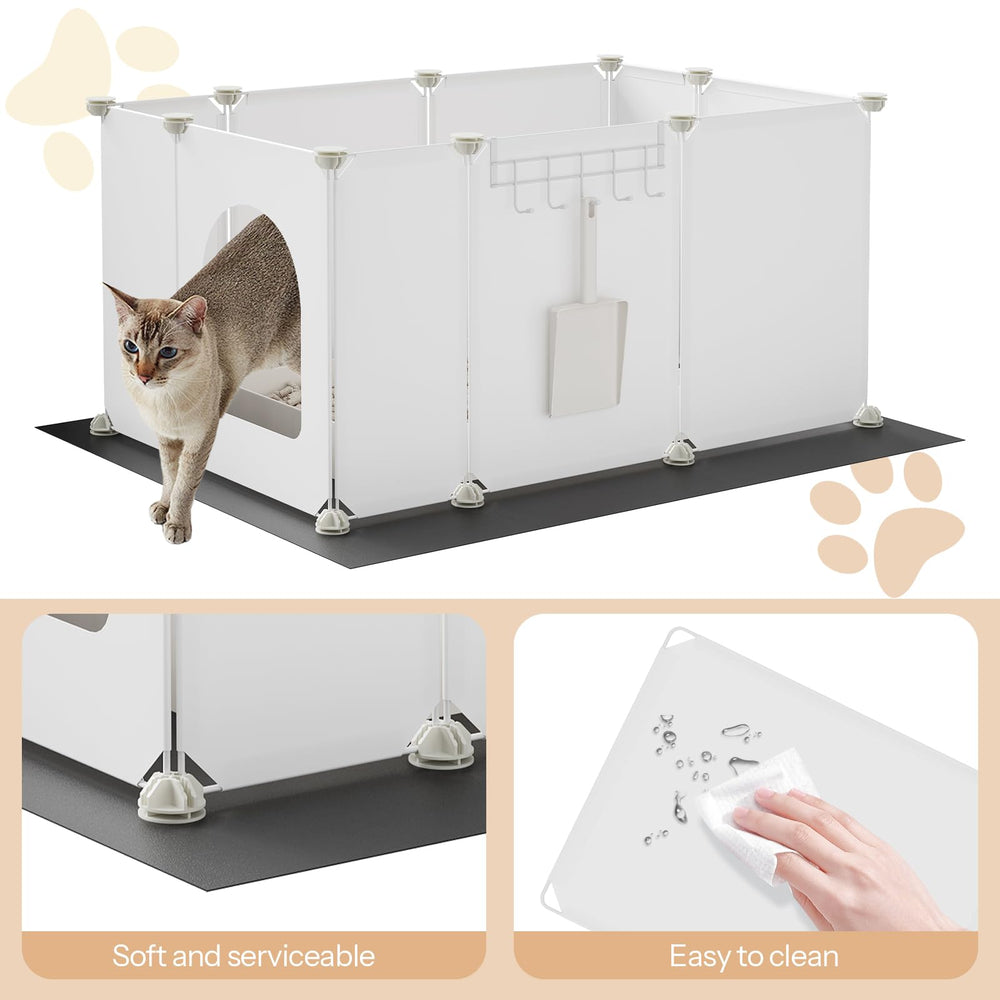 Soft and serviceable

Easy to clean