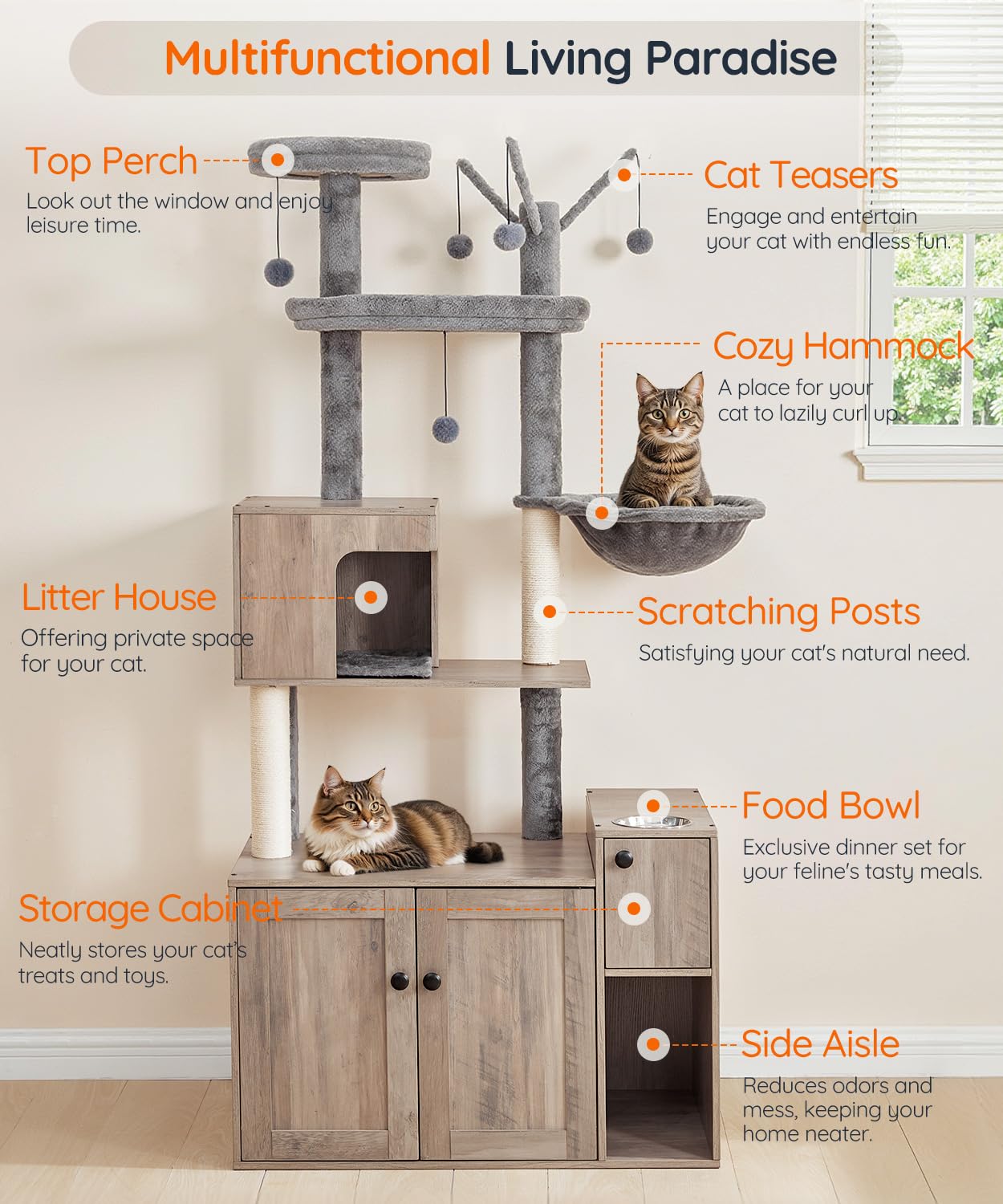 Multifunctional Living Paradise

Top Perch
Look out the window and enjoy leisure time.

Cat Teasers
Engage and entertain your cat with endless fun.

Cozy Hammock
A place for your cat to lazily curl up.

Litter House
Offering private space for your cat.

Scratching Posts
Satisfying your cat's natural need.

Food Bowl
Exclusive dinner set for your feline's tasty meals.

Storage Cabinet
Neatly stores your cat's treats and toys.

Side Aisle
Reduces odors and mess, keeping your home neater.