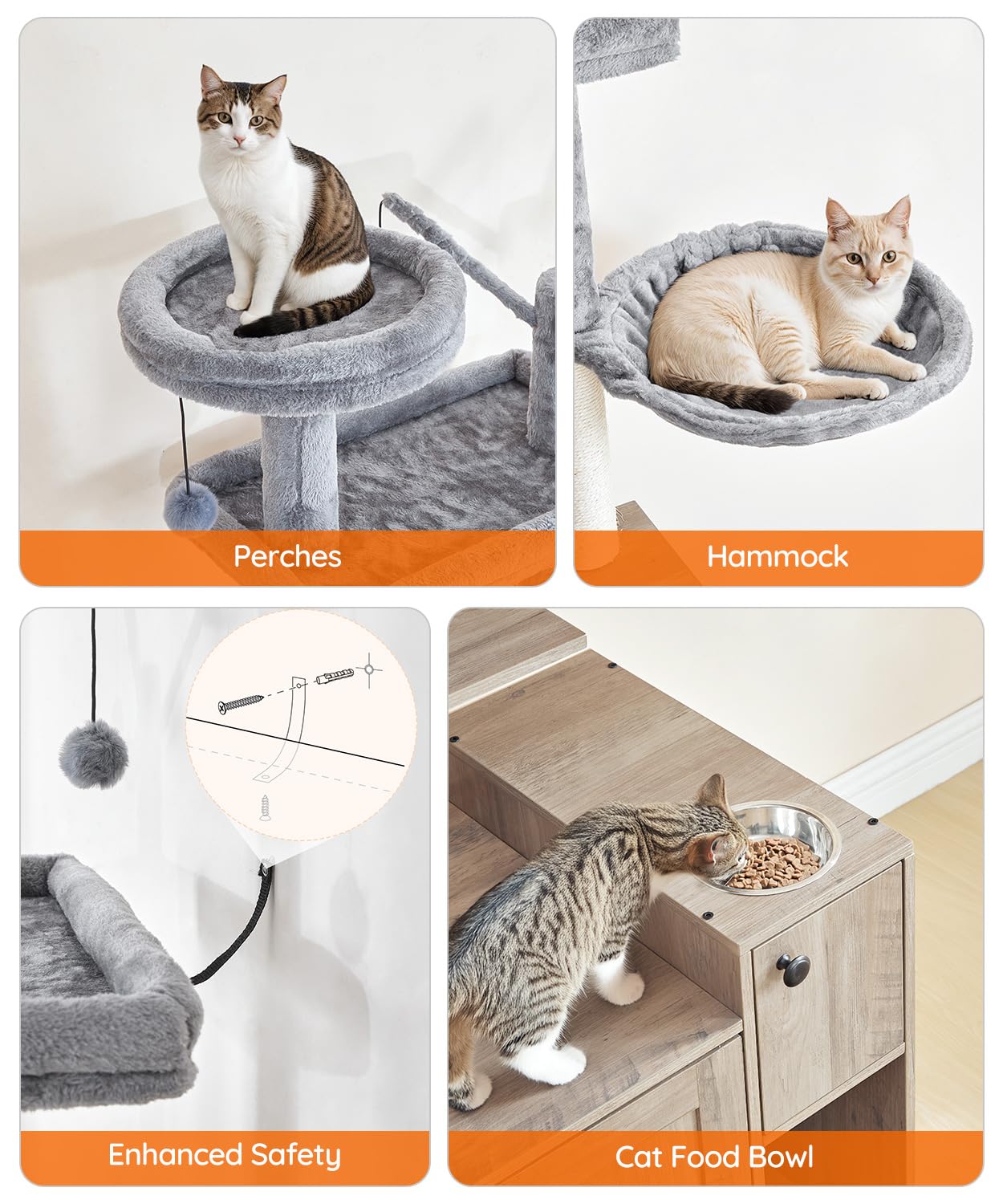 Perches

Hammock

Enhanced Safety

Cat Food Bowl