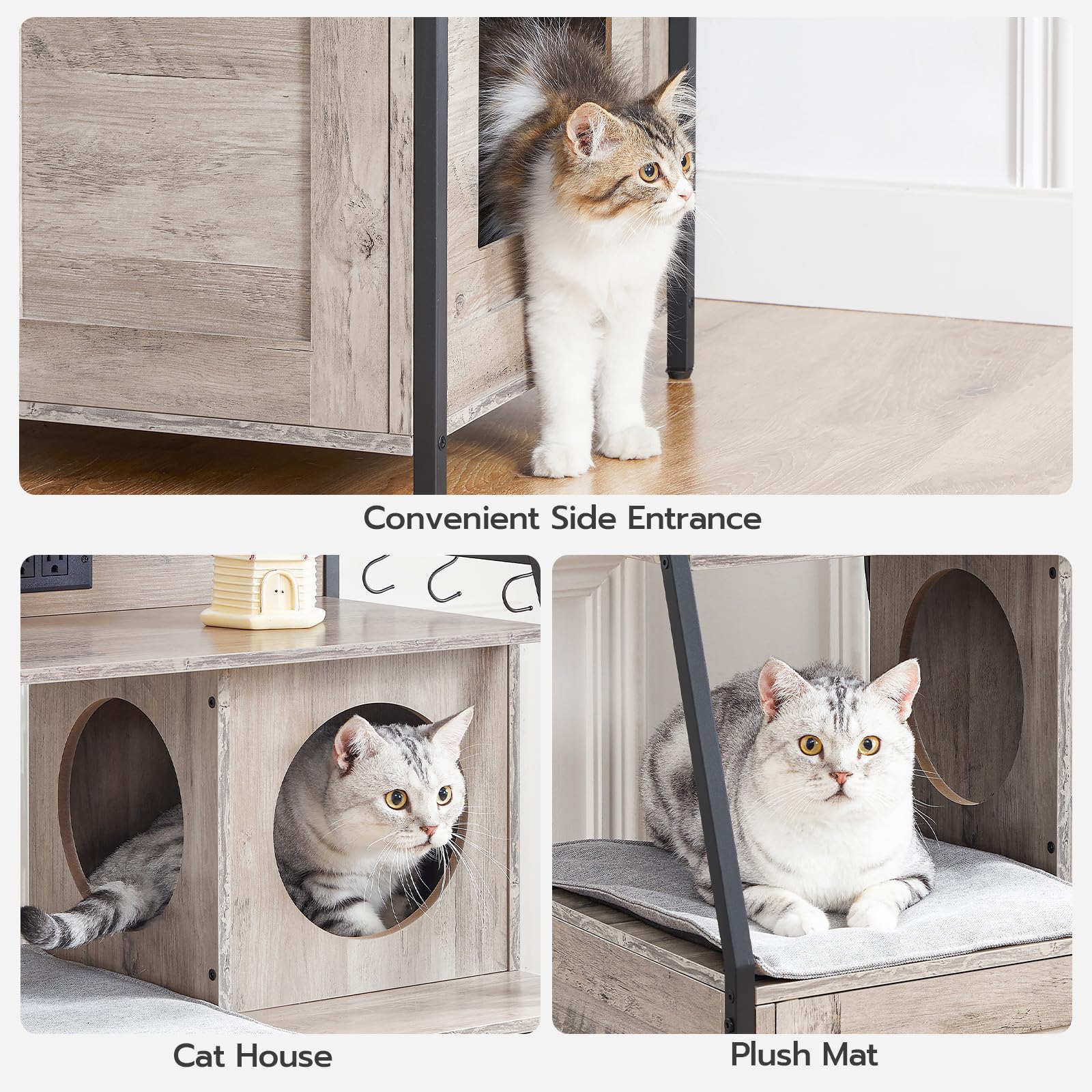 Convenient Side Entrance

Cat House

Plush Mat