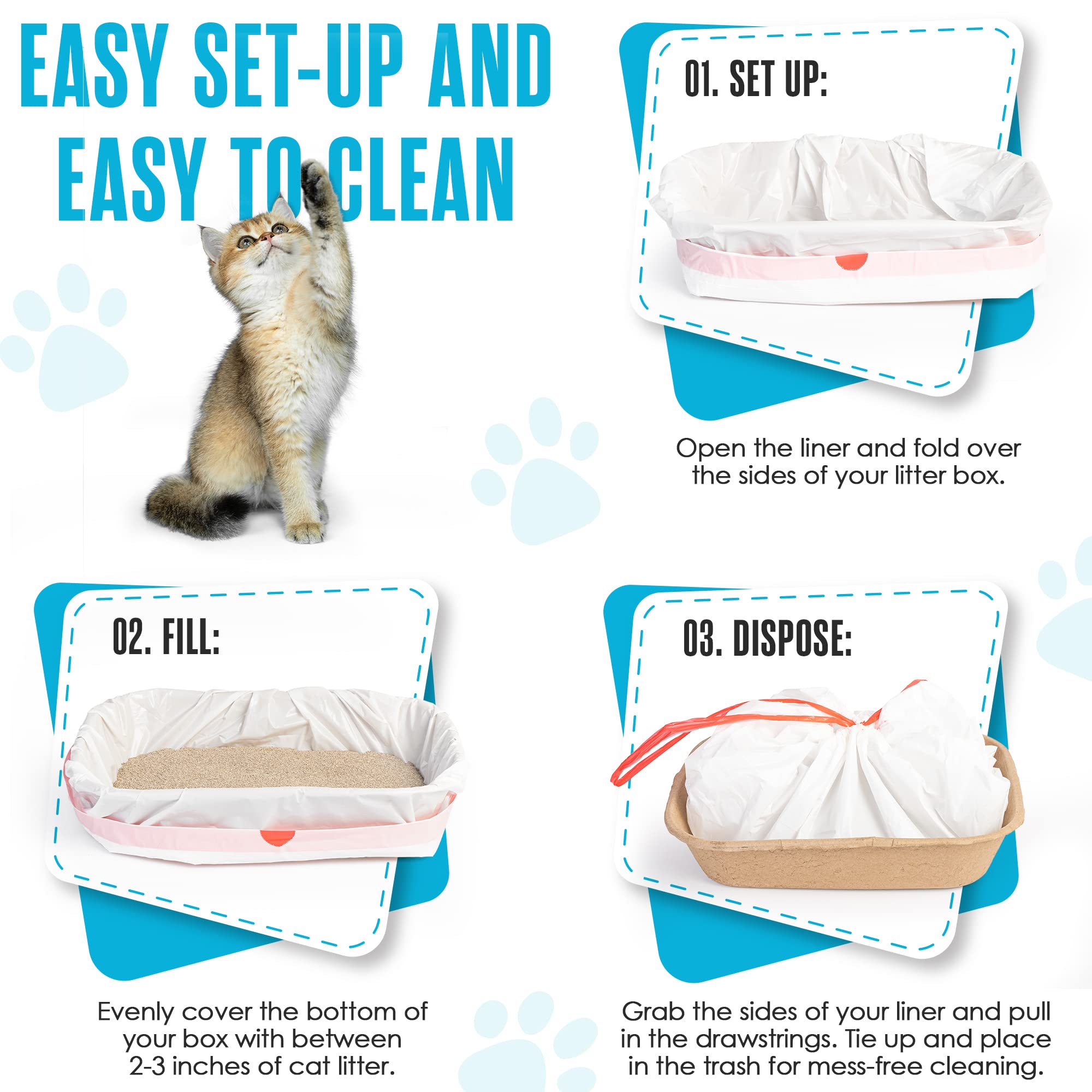 EASY SET-UP AND EASY TO CLEAN

01. SET UP:

Open the liner and fold over the sides of your litter box.

02. FILL:

Evenly cover the bottom of your box with between 2-3 inches of cat litter.

03. DISPOSE:

Grab the sides of your liner and pull in the drawstrings. Tie up and place in the trash for mess-free cleaning.