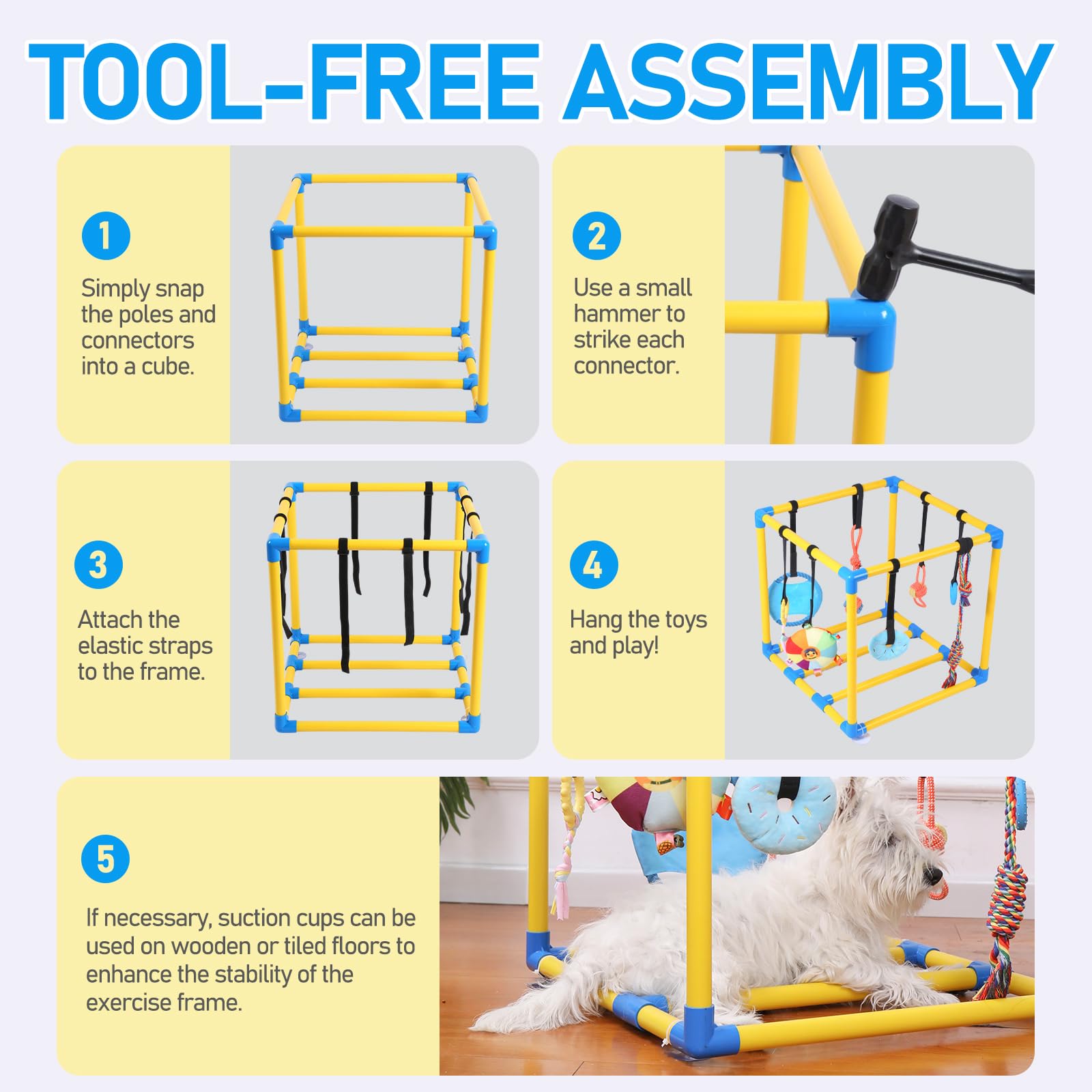 TOOL-FREE ASSEMBLY

1

Simply snap the poles and connectors into a cube.

2

Use a small hammer to strike each connector.

3

Attach the elastic straps to the frame.

4

Hang the toys and play!

5

If necessary, suction cups can be used on wooden or tiled floors to enhance the stability of the exercise frame.