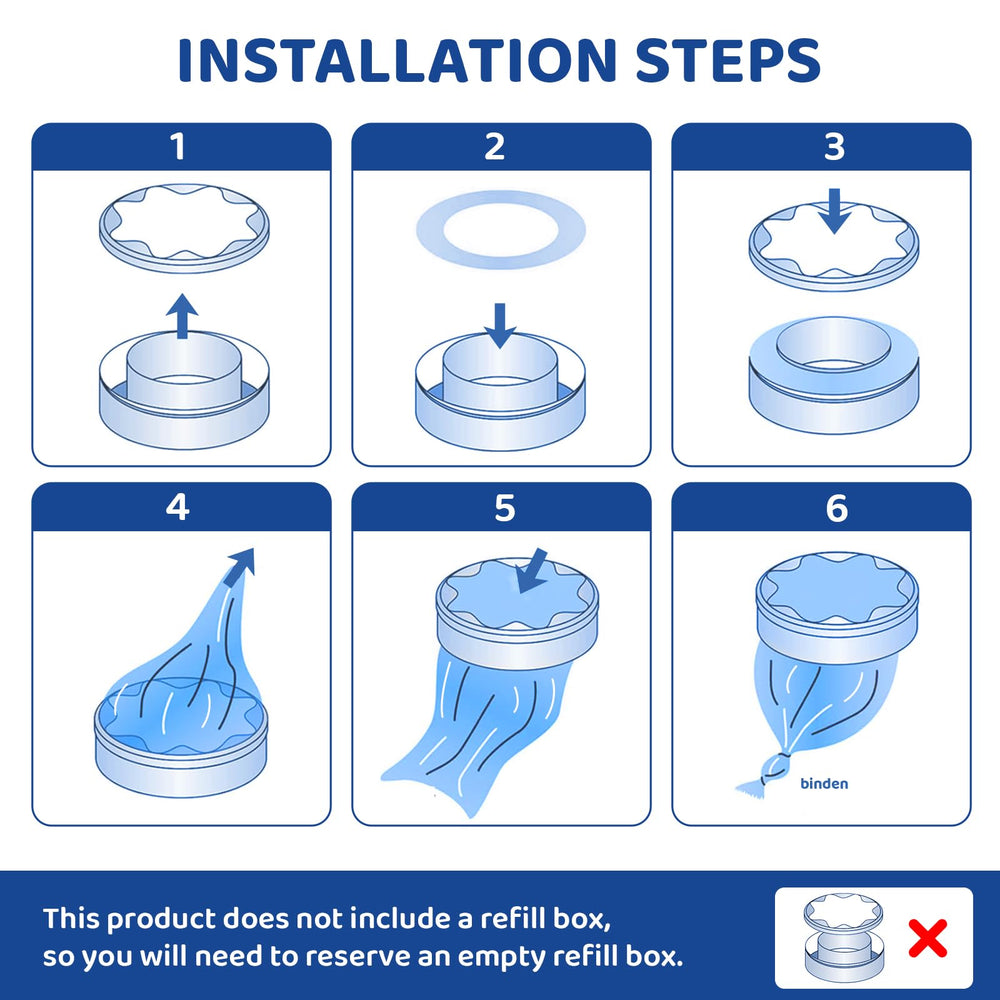 INSTALLATION STEPS

1

2

3

4

5

6

binden

This product does not include a refill box, so you will need to reserve an empty refill box.