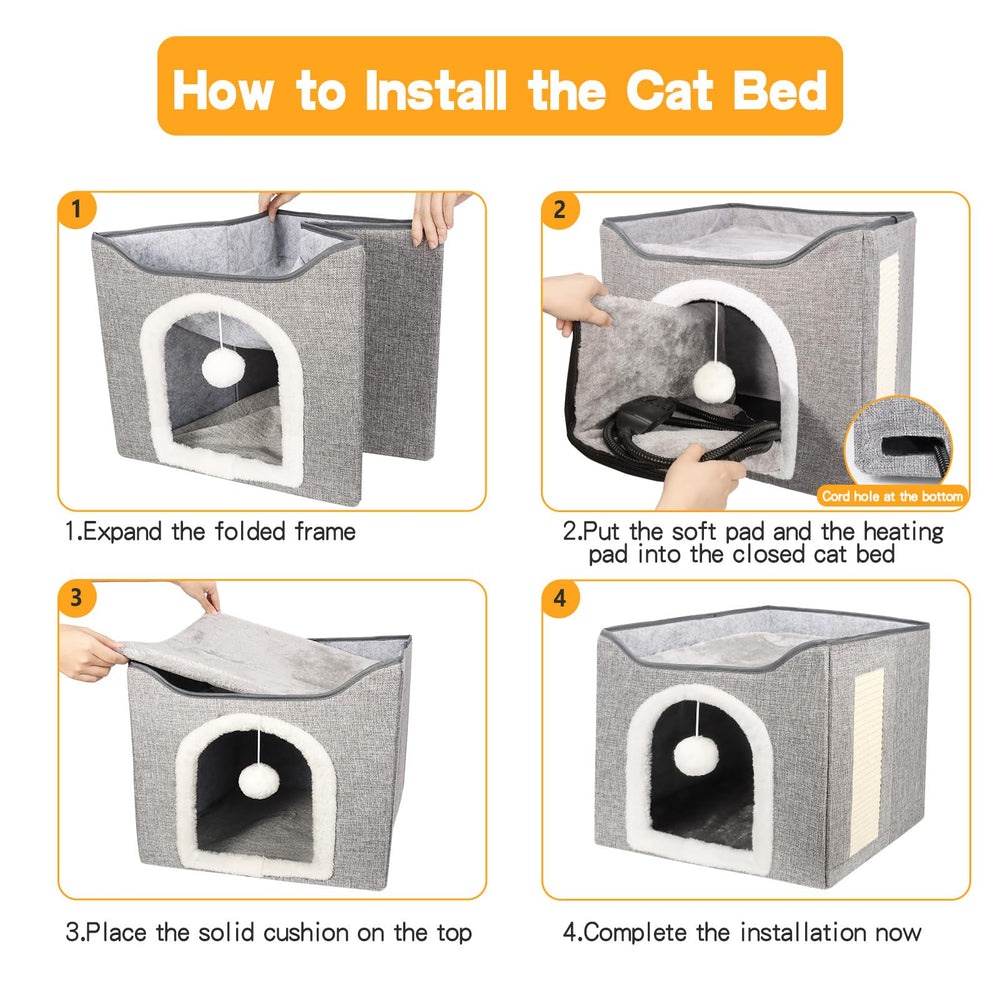 How to Install the Cat Bed

1

1.Expand the folded frame

2

Cord hole at the bottom

2.Put the soft pad and the heating pad into the closed cat bed

3

3.Place the solid cushion on the top

4

4.Complete the installation now