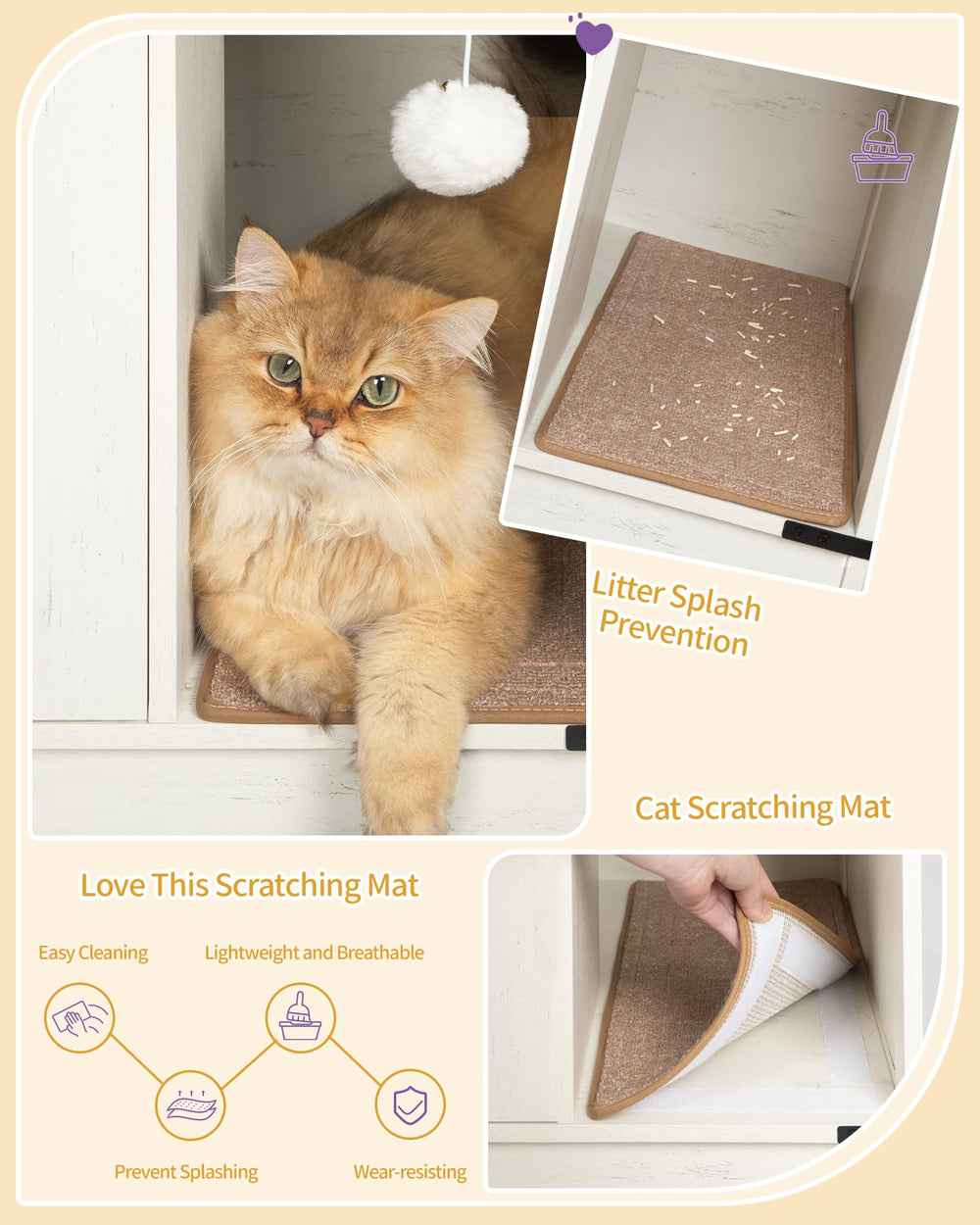 Litter Splash Prevention

Cat Scratching Mat

Love This Scratching Mat

Easy Cleaning

Lightweight and Breathable

Prevent Splashing

Wear-resisting