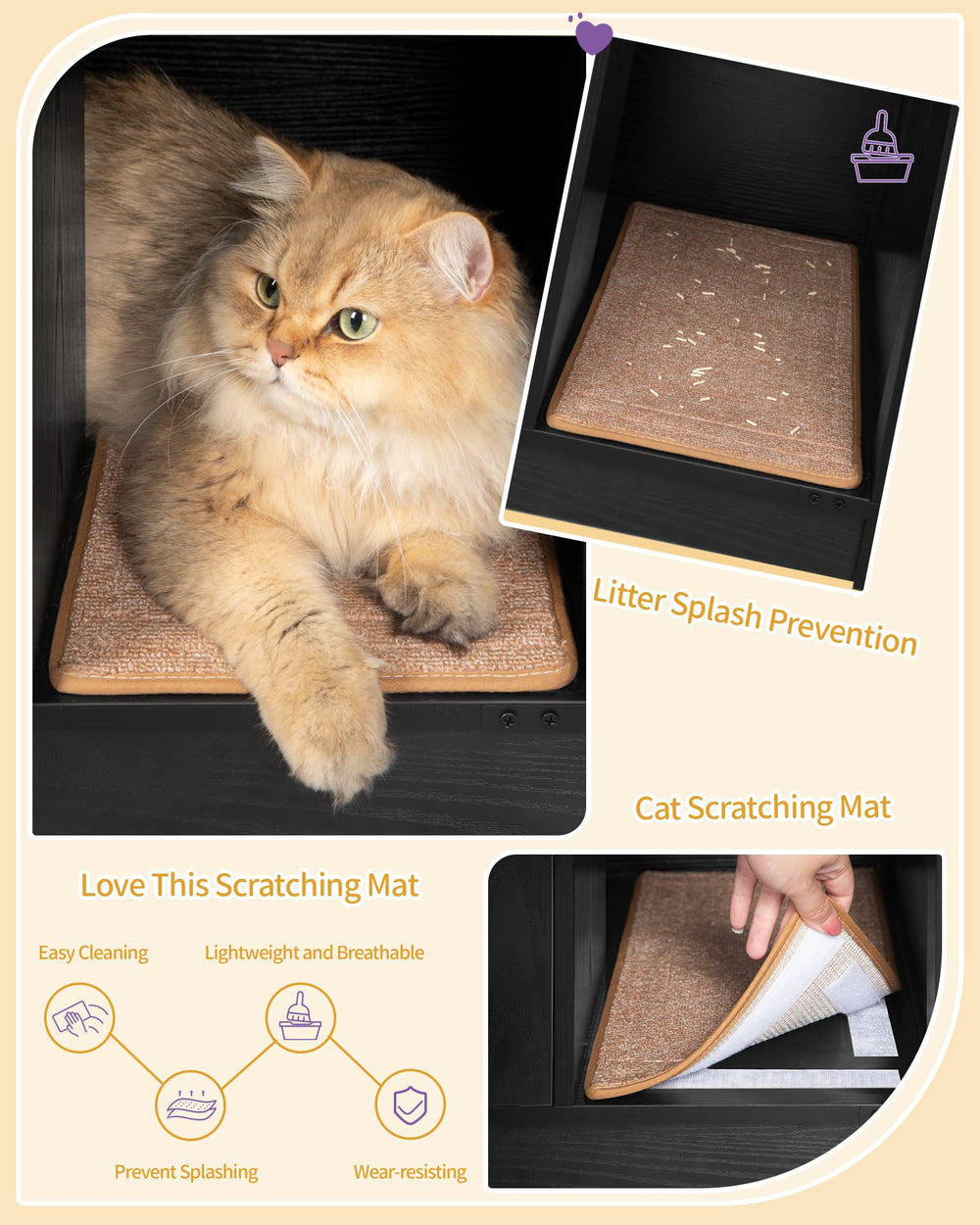 Litter Splash Prevention

Cat Scratching Mat

Love This Scratching Mat

Easy Cleaning

Lightweight and Breathable

Prevent Splashing

Wear-resisting