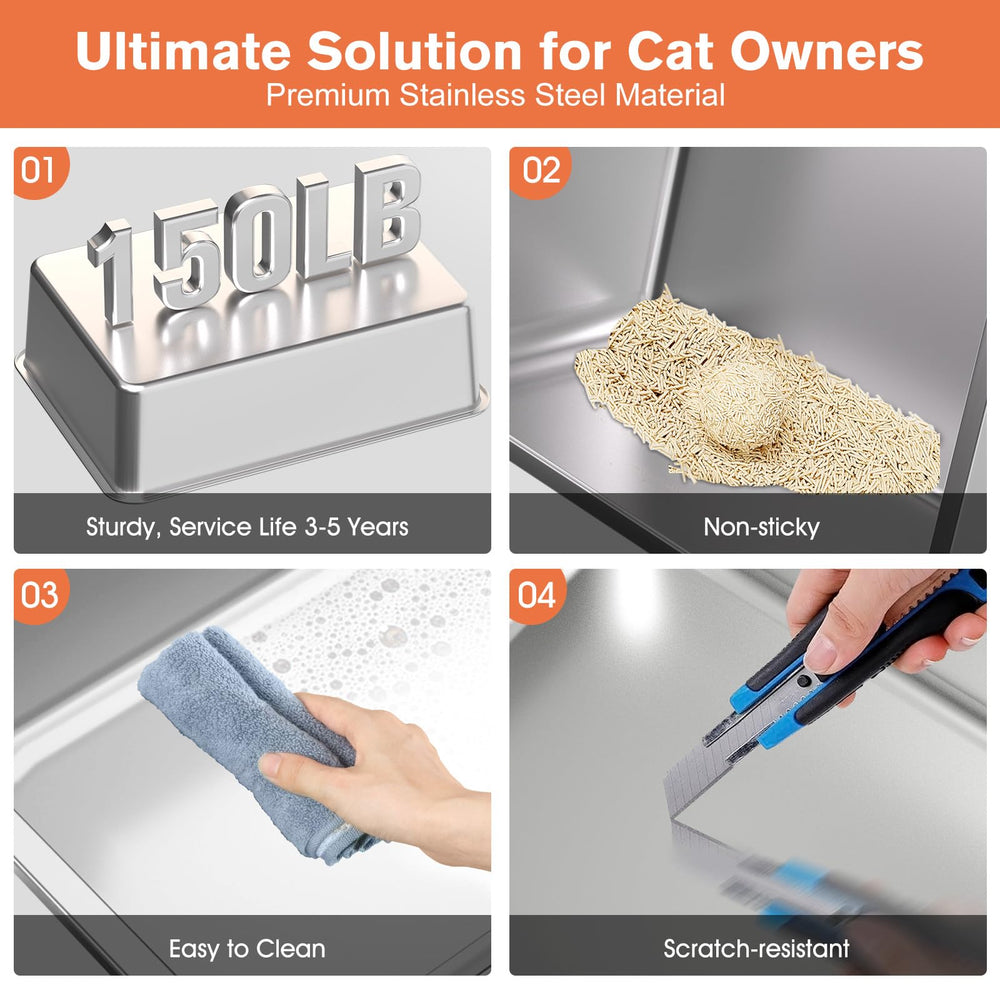 Ultimate Solution for Cat Owners
Premium Stainless Steel Material

01
150LB
Sturdy, Service Life 3-5 Years

02
Non-sticky

03
Easy to Clean

04
Scratch-resistant