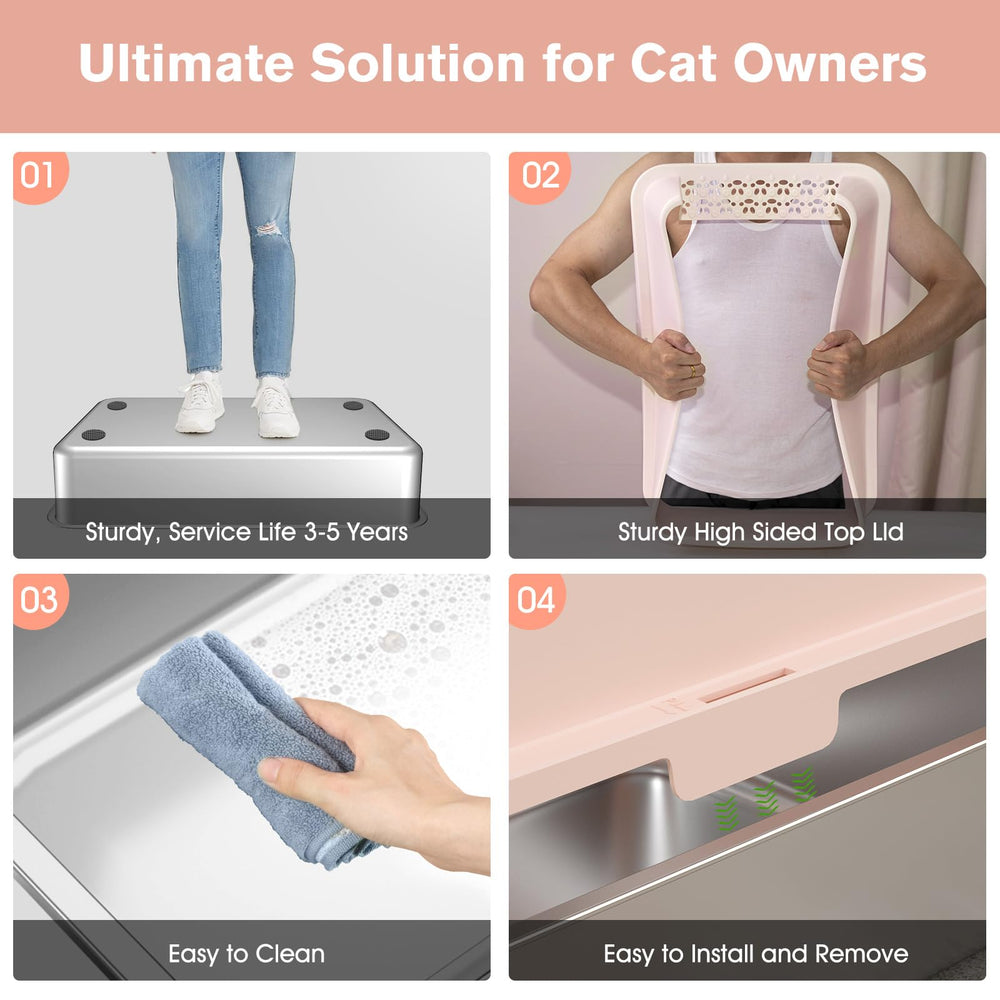 Ultimate Solution for Cat Owners

01

Sturdy, Service Life 3-5 Years

02

Sturdy High Sided Top Lid

03

Easy to Clean

04

Easy to Install and Remove