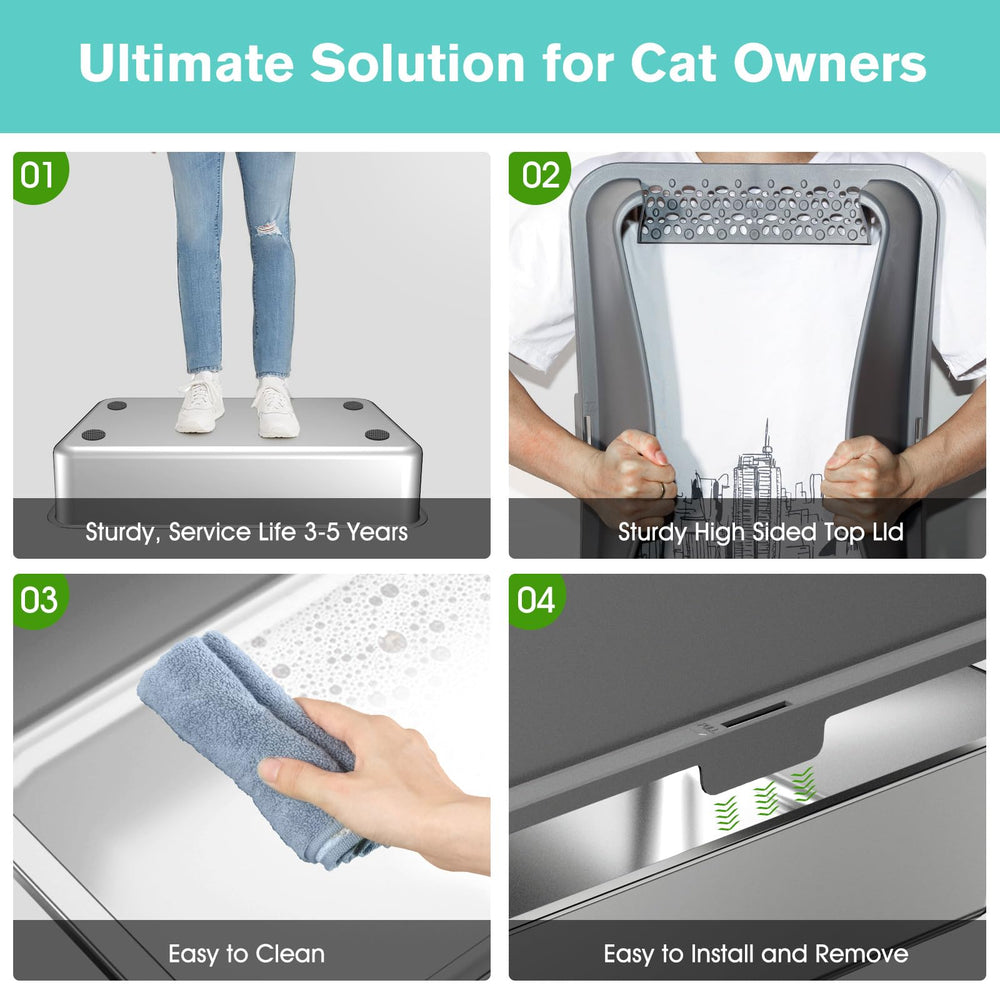 Ultimate Solution for Cat Owners

01

Sturdy, Service Life 3-5 Years

02

Sturdy High Sided Top Lid

03

Easy to Clean

04

Easy to Install and Remove