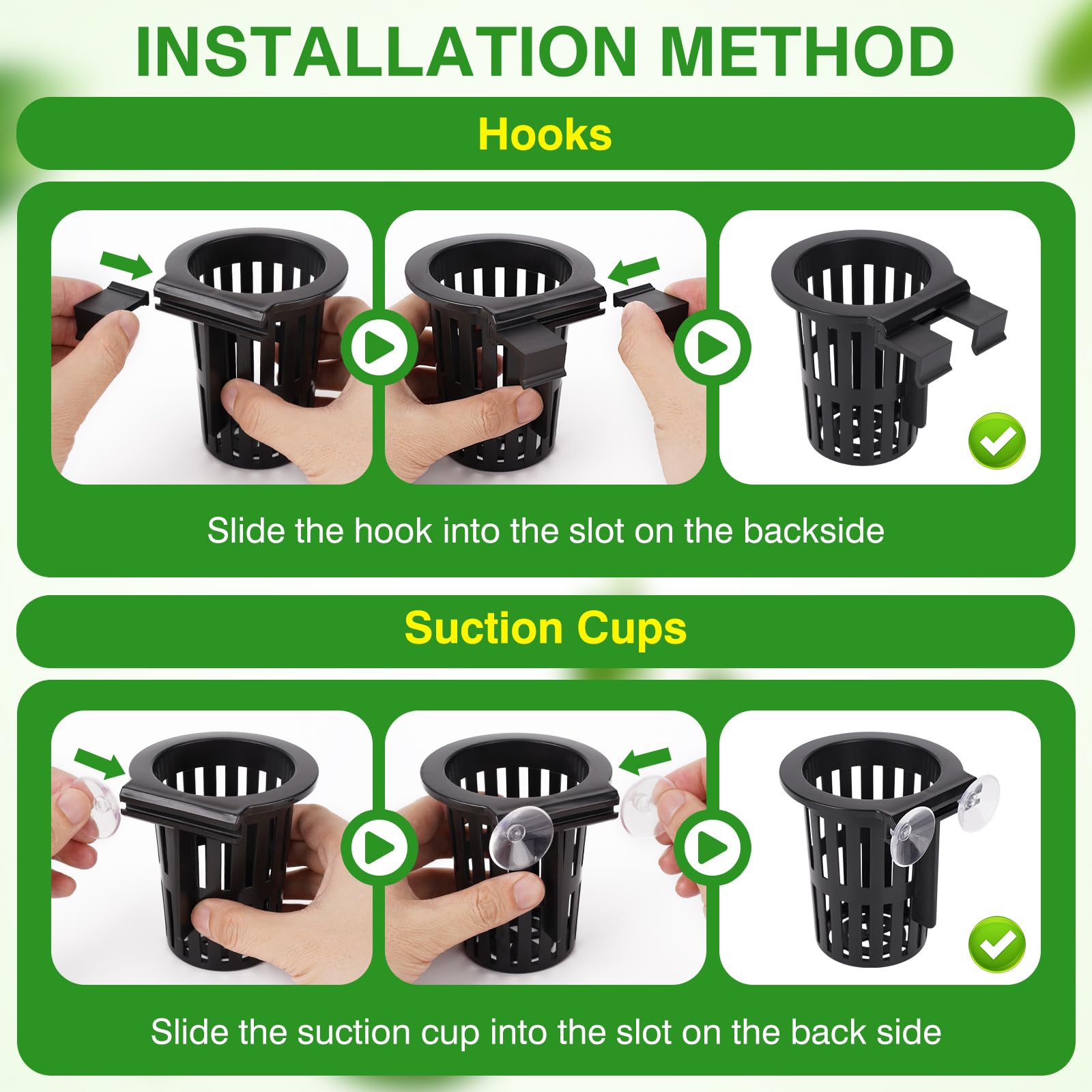 INSTALLATION METHOD

Hooks

Slide the hook into the slot on the backside

Suction Cups

Slide the suction cup into the slot on the back side