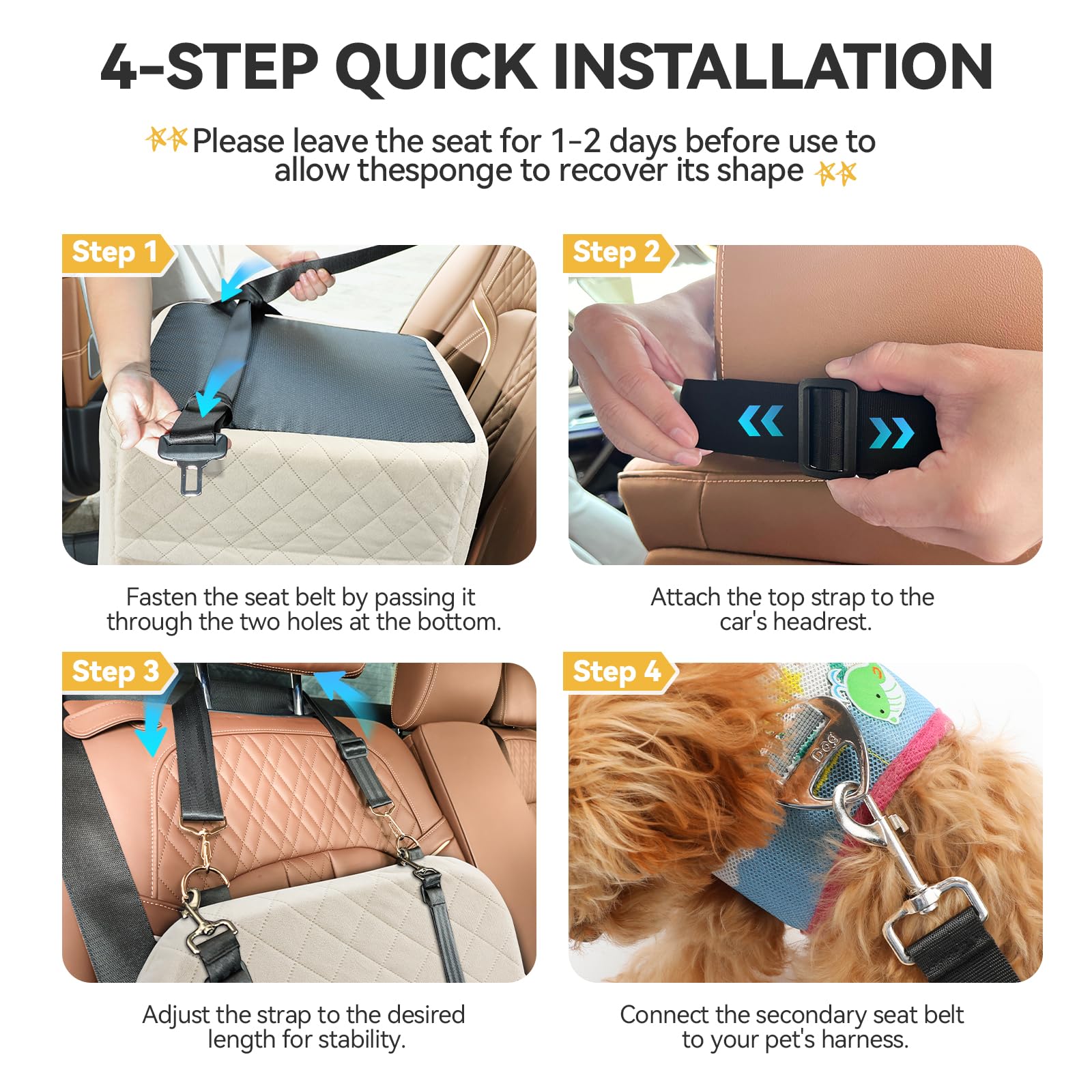 4-STEP QUICK INSTALLATION

Please leave the seat for 1-2 days before use to allow thesponge to recover its shape

Step 1

Fasten the seat belt by passing it through the two holes at the bottom.

Step 2

Attach the top strap to the car's headrest.

Step 3

Adjust the strap to the desired length for stability.

Step 4

Dog

Connect the secondary seat belt to your pet's harness.