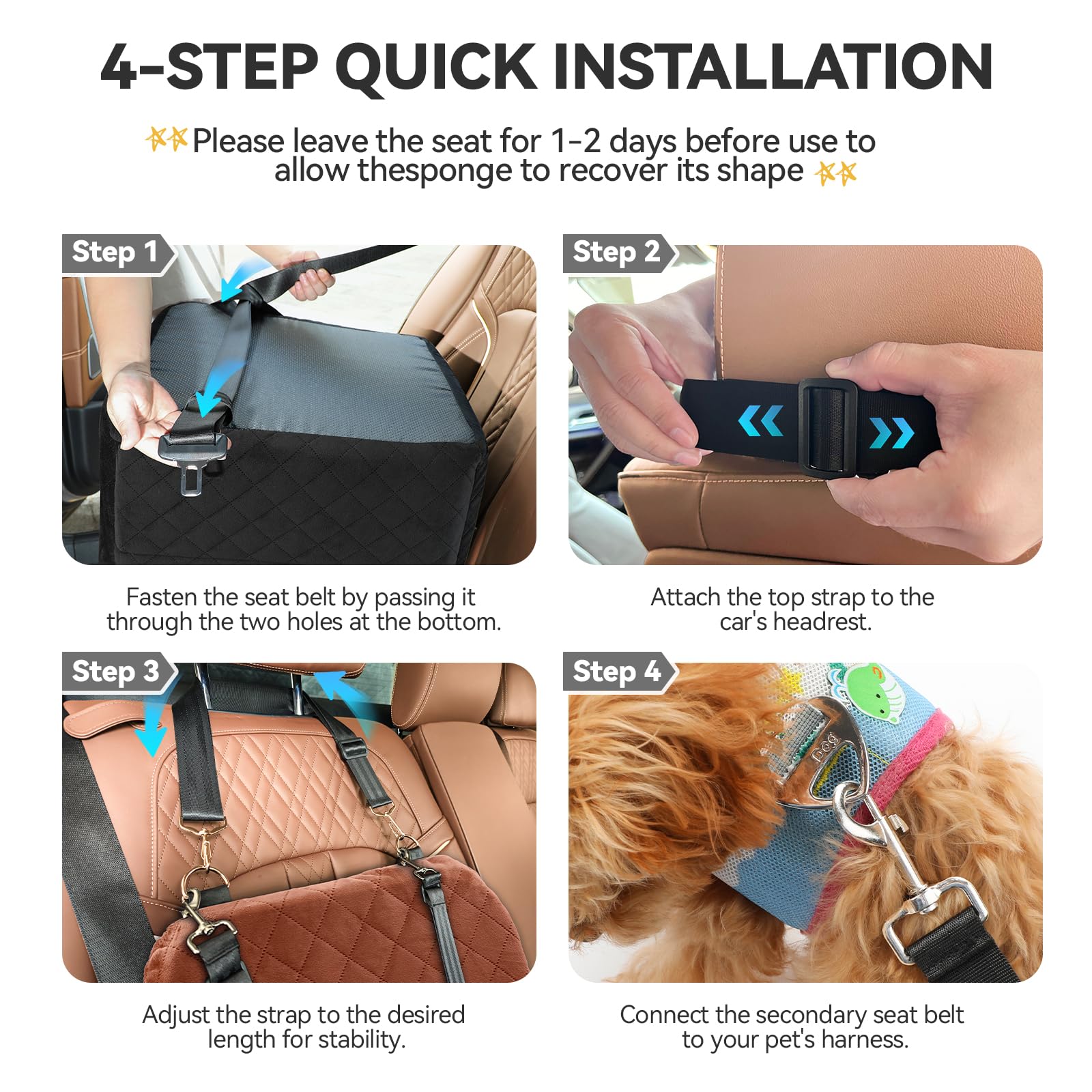 4-STEP QUICK INSTALLATION

Please leave the seat for 1-2 days before use to allow thesponge to recover its shape

Step 1

Fasten the seat belt by passing it through the two holes at the bottom.

Step 2

Attach the top strap to the car's headrest.

Step 3

Adjust the strap to the desired length for stability.

Step 4

Dog

Connect the secondary seat belt to your pet's harness.