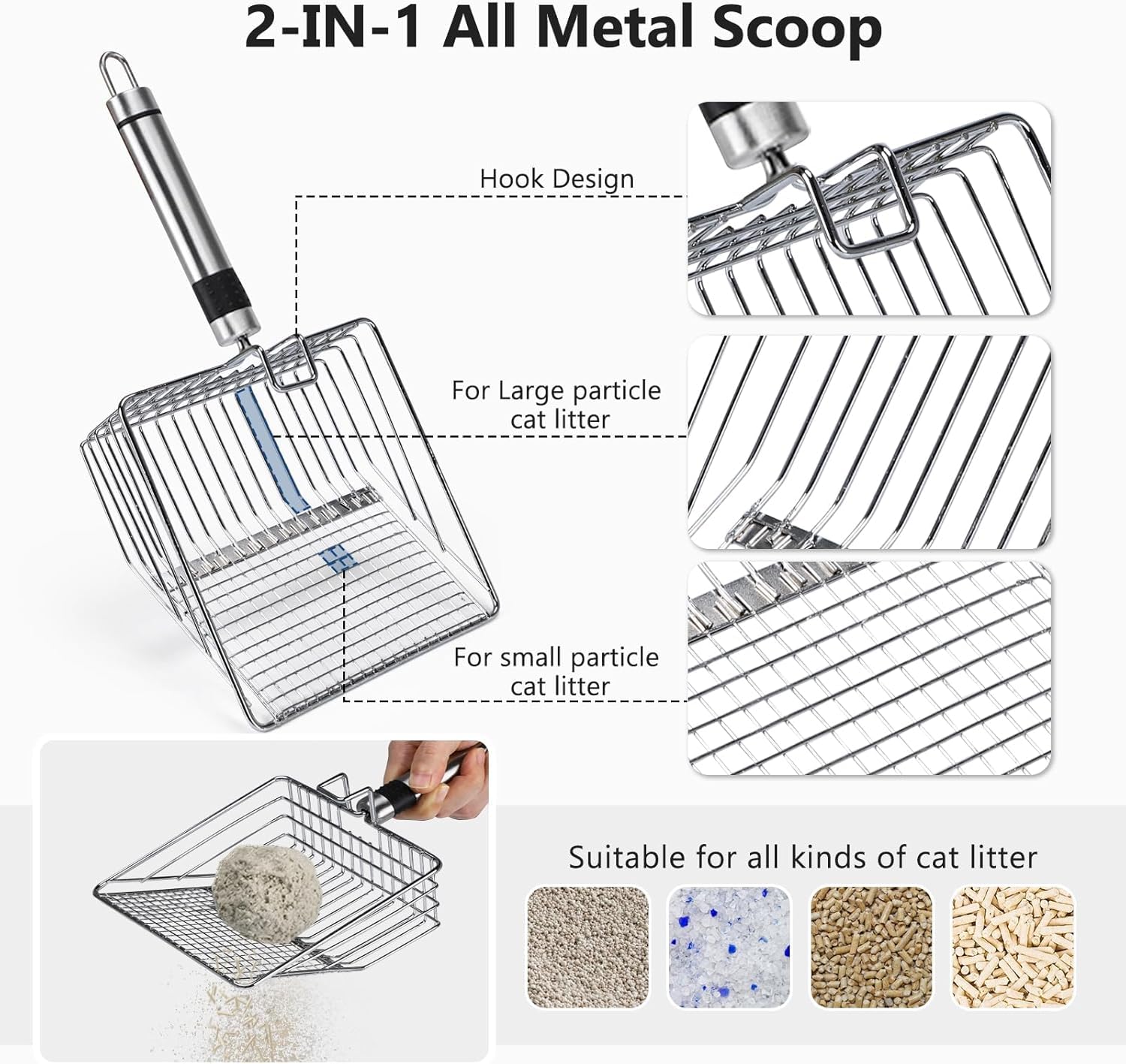 2-IN-1 All Metal Scoop

Hook Design

For Large particle cat litter

For small particle cat litter

Suitable for all kinds of cat litter