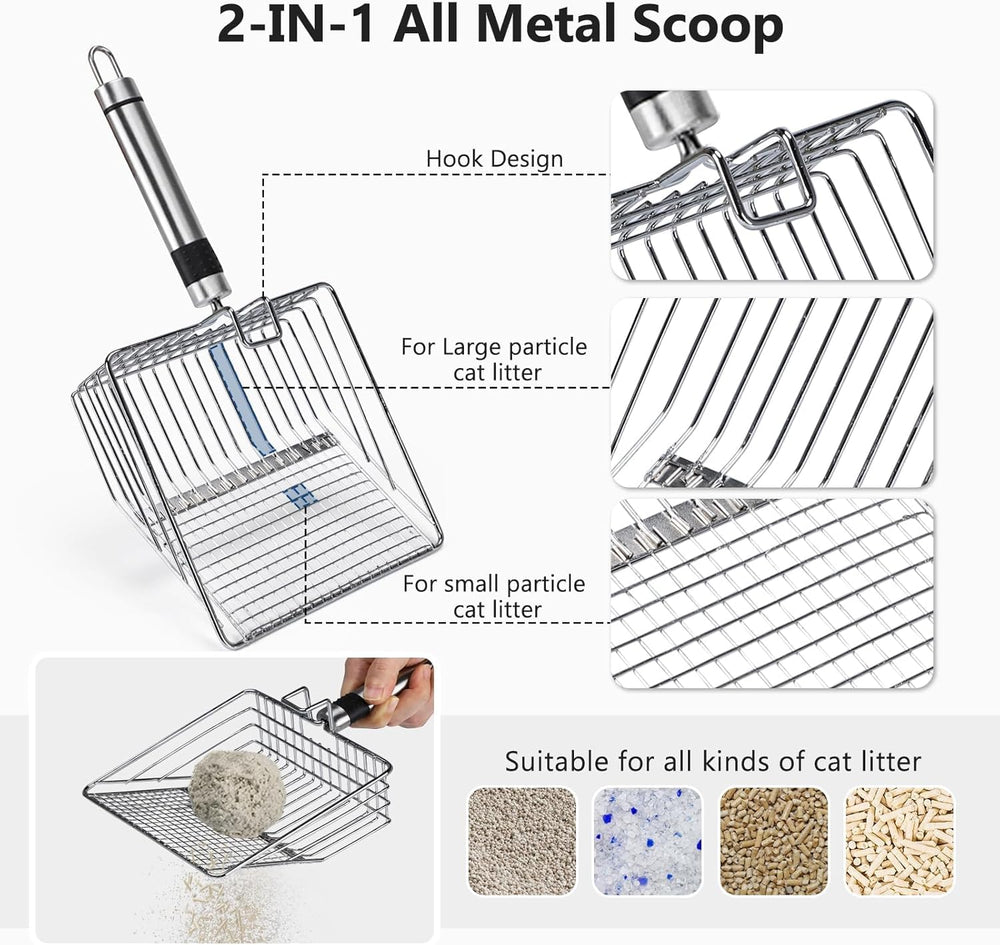 2-IN-1 All Metal Scoop

Hook Design

For Large particle cat litter

For small particle cat litter

Suitable for all kinds of cat litter