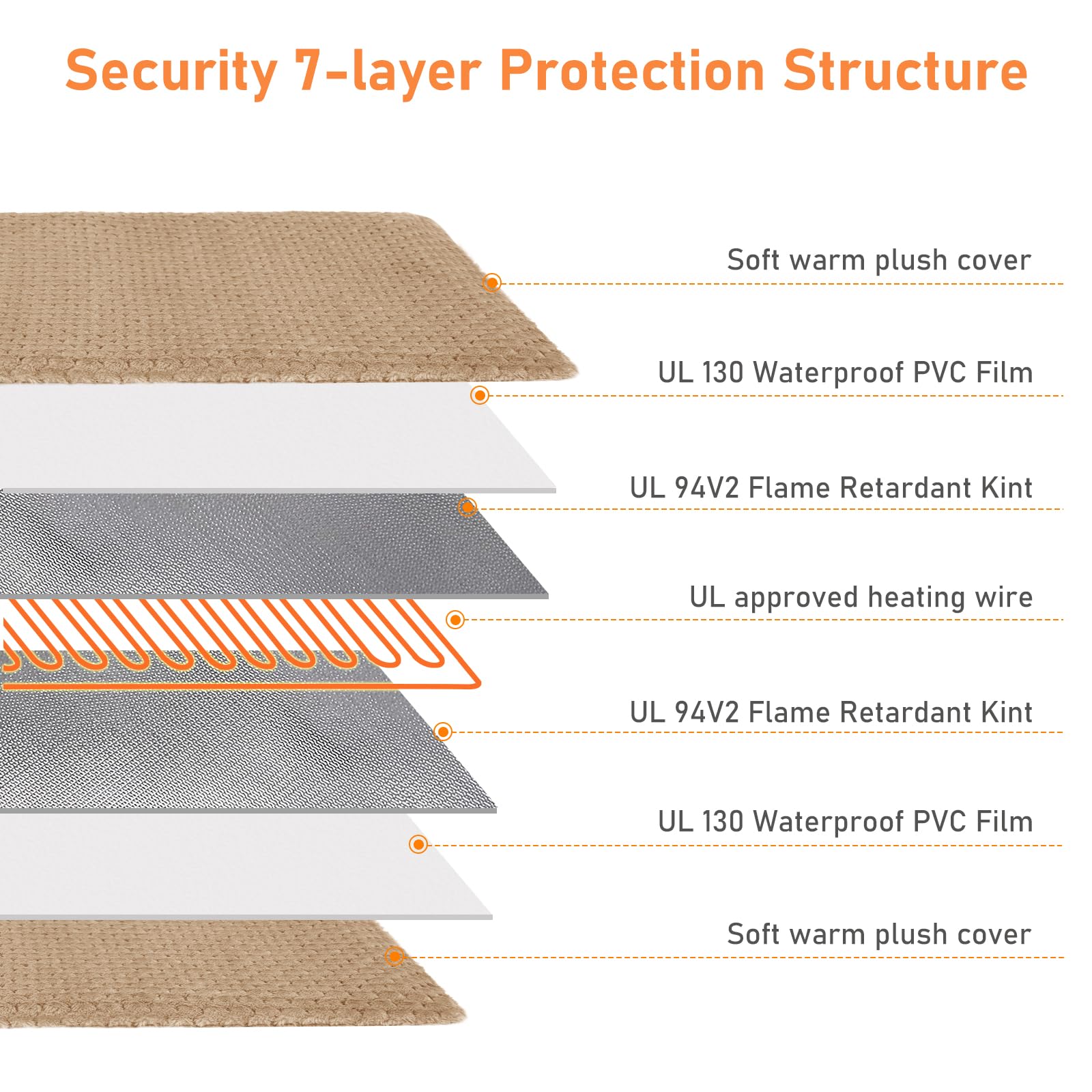 Security 7-layer Protection Structure

Soft warm plush cover

UL 130 Waterproof PVC Film

UL 94V2 Flame Retardant Kint

UL approved heating wire

UL 94V2 Flame Retardant Kint

UL 130 Waterproof PVC Film

Soft warm plush cover