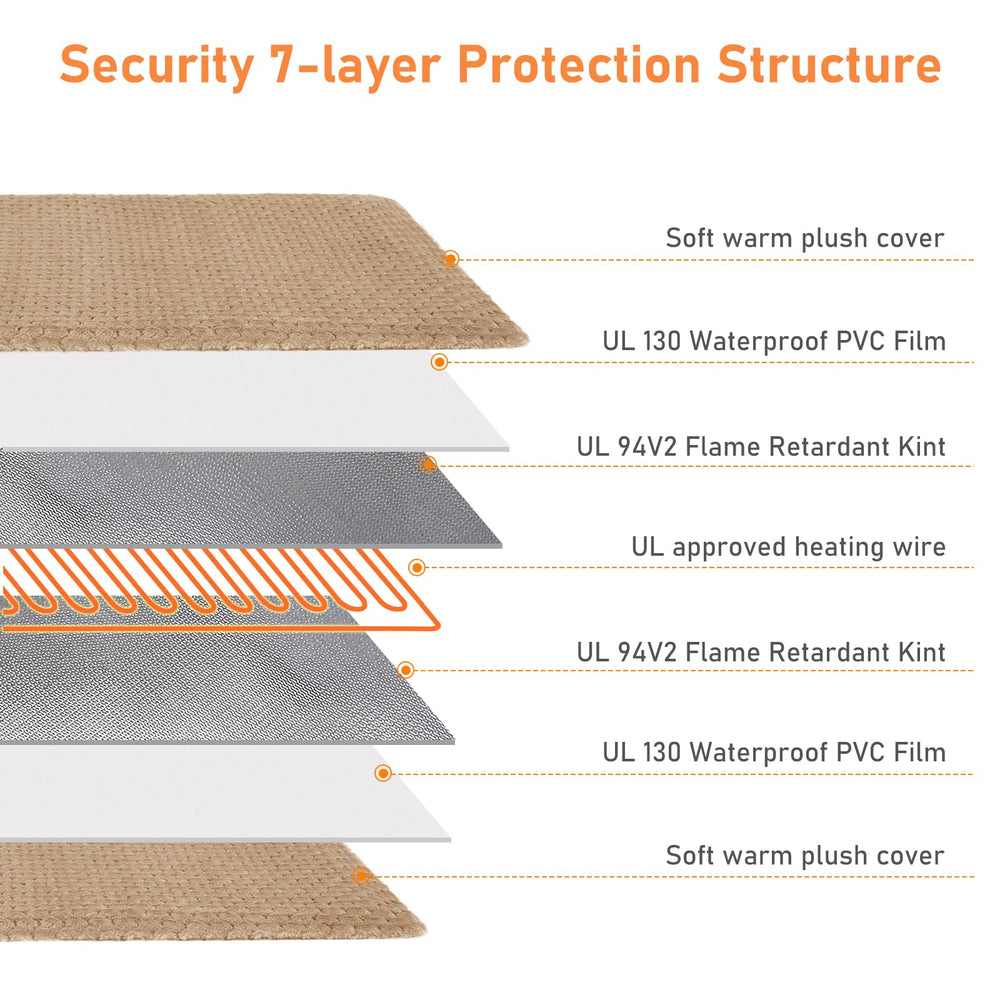 Security 7-layer Protection Structure

Soft warm plush cover

UL 130 Waterproof PVC Film

UL 94V2 Flame Retardant Kint

UL approved heating wire

UL 94V2 Flame Retardant Kint

UL 130 Waterproof PVC Film

Soft warm plush cover