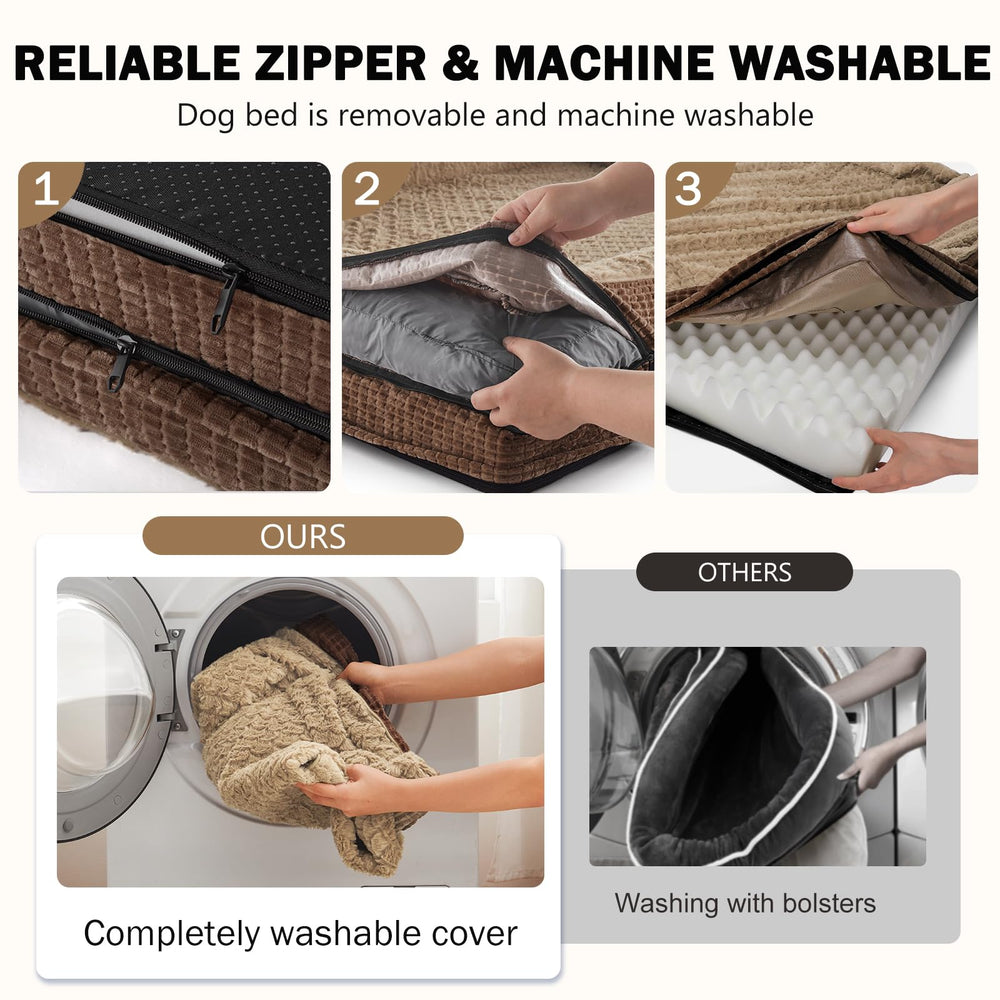 RELIABLE ZIPPER & MACHINE WASHABLE

Dog bed is removable and machine washable

1

2

3

OURS

Completely washable cover

OTHERS

Washing with bolsters