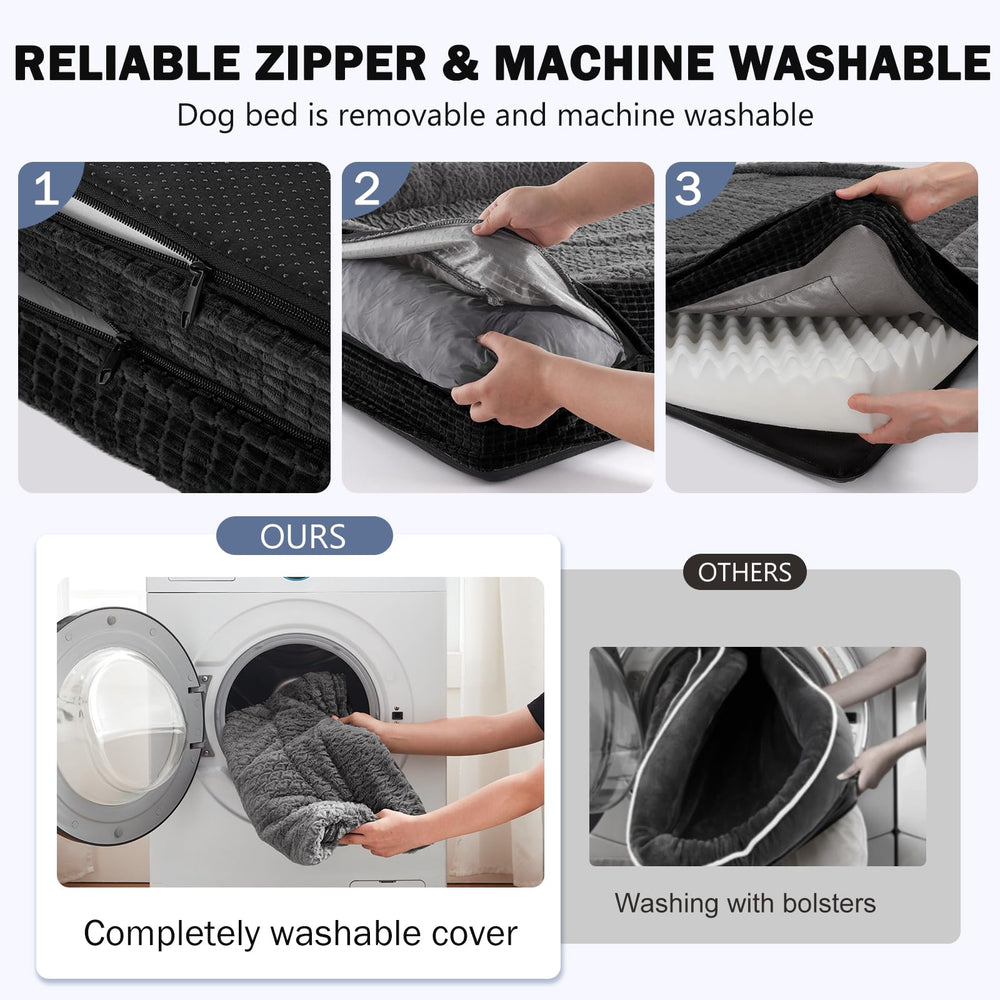 RELIABLE ZIPPER & MACHINE WASHABLE

Dog bed is removable and machine washable

1

2

3

OURS

Completely washable cover

OTHERS

Washing with bolsters