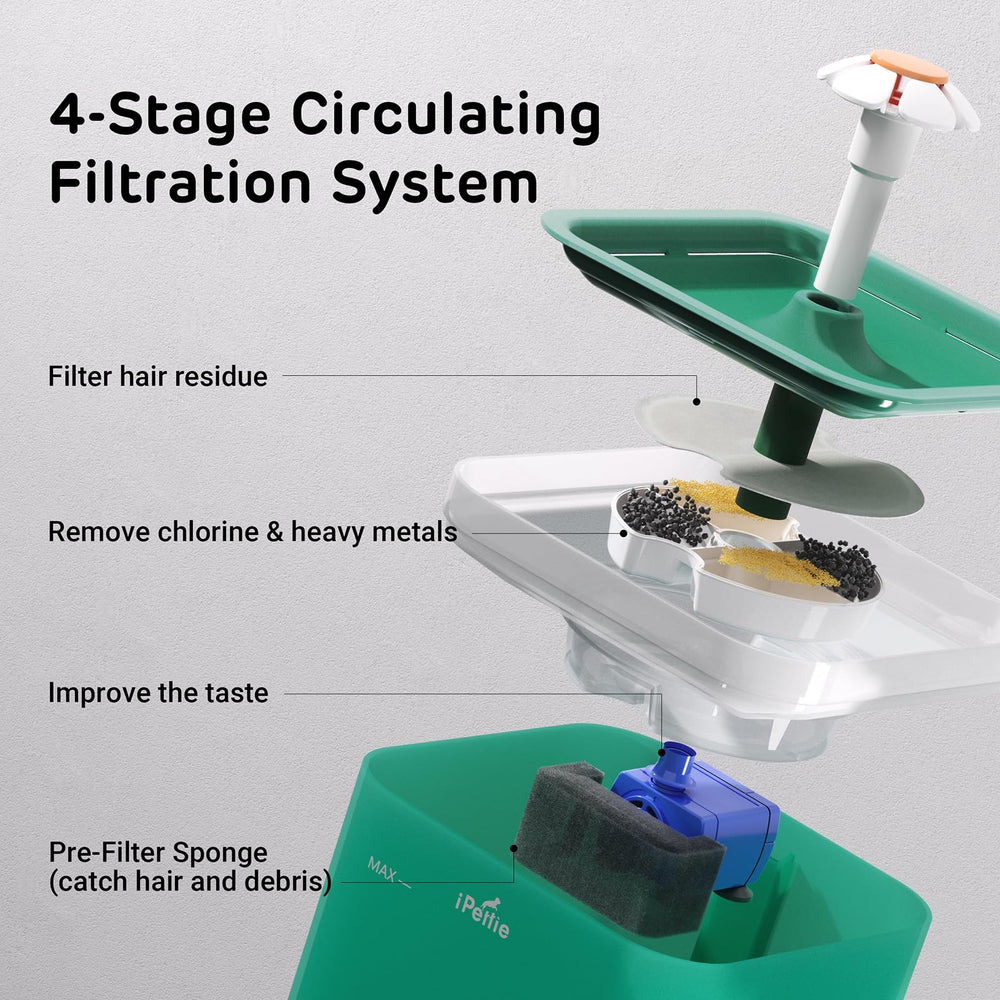 4-Stage Circulating Filtration System

Filter hair residue

Remove chlorine & heavy metals

Improve the taste

Pre-Filter Sponge
(catch hair and debris)

MAX

iPettie