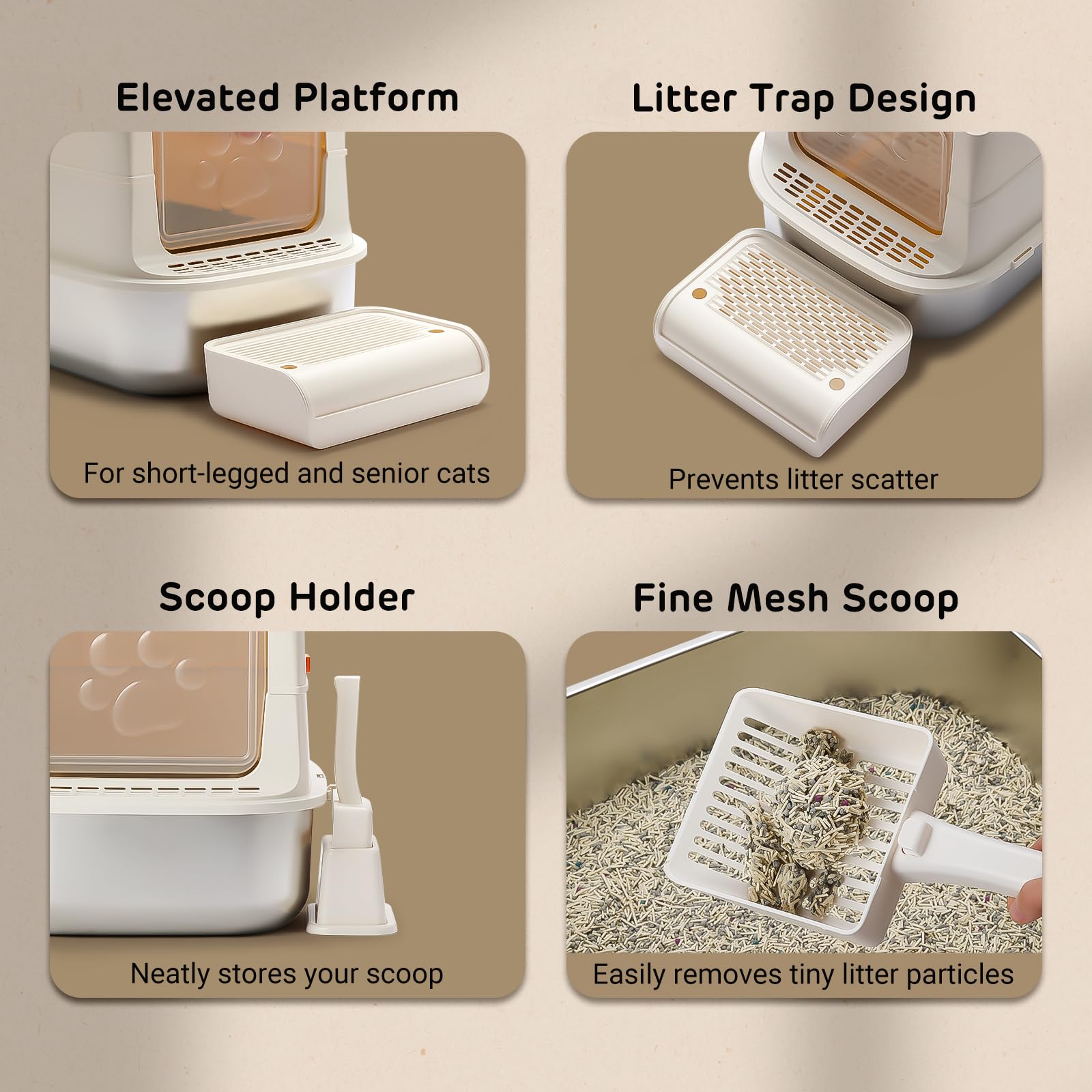 Elevated Platform

For short-legged and senior cats

Litter Trap Design

Prevents litter scatter

Scoop Holder

Neatly stores your scoop

Fine Mesh Scoop

Easily removes tiny litter particles