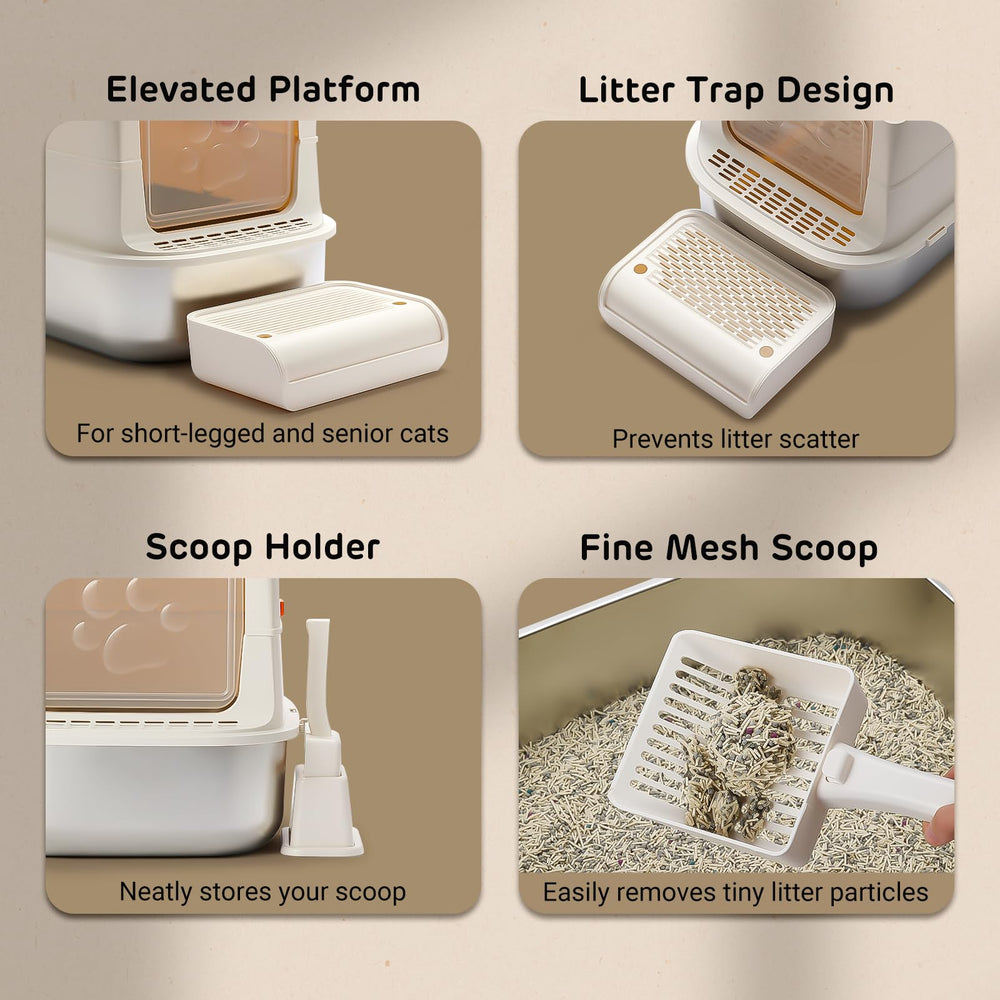 Elevated Platform

For short-legged and senior cats

Litter Trap Design

Prevents litter scatter

Scoop Holder

Neatly stores your scoop

Fine Mesh Scoop

Easily removes tiny litter particles