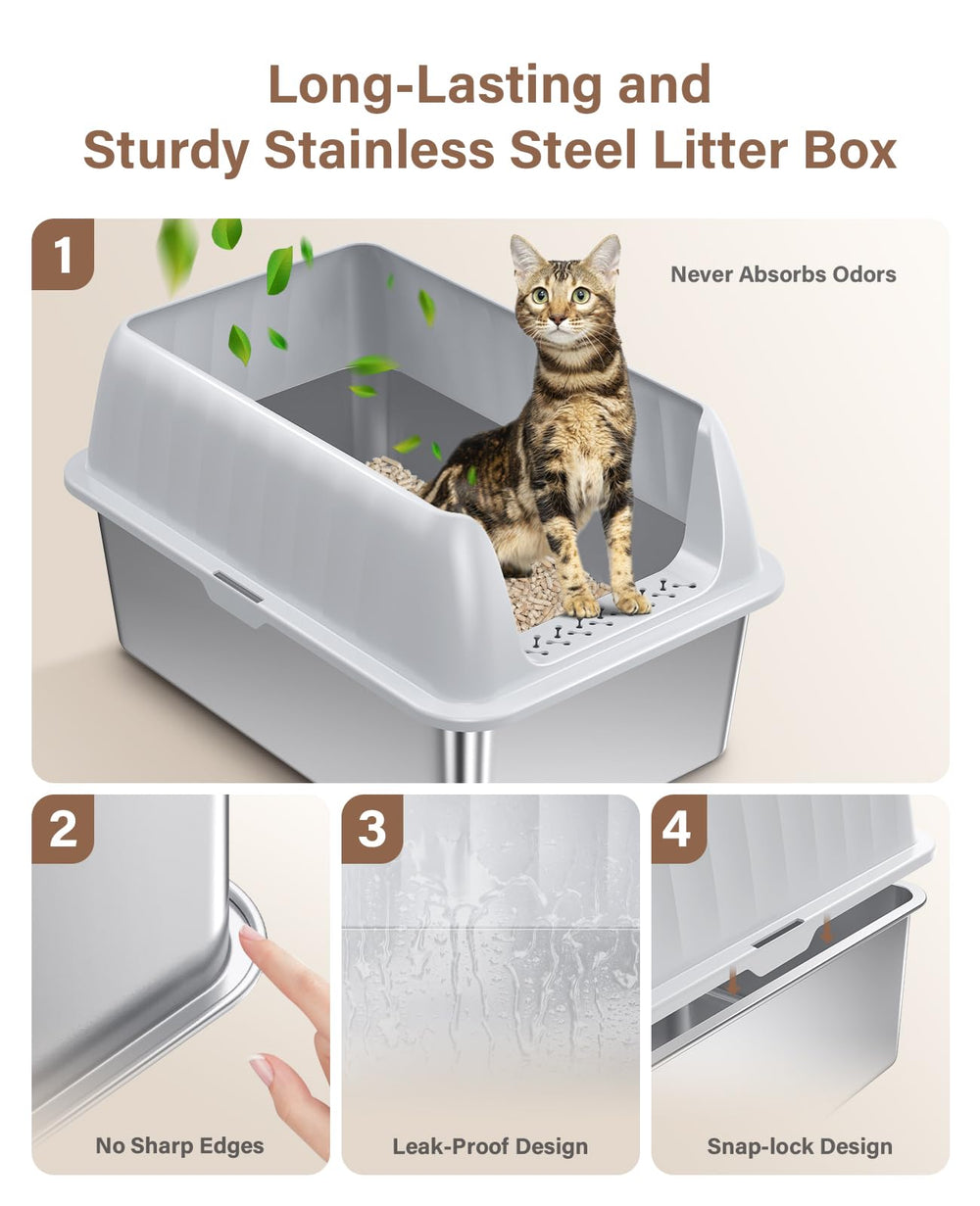 Long-Lasting and
Sturdy Stainless Steel Litter Box

1

Never Absorbs Odors

2

No Sharp Edges

3

Leak-Proof Design

4

Snap-lock Design