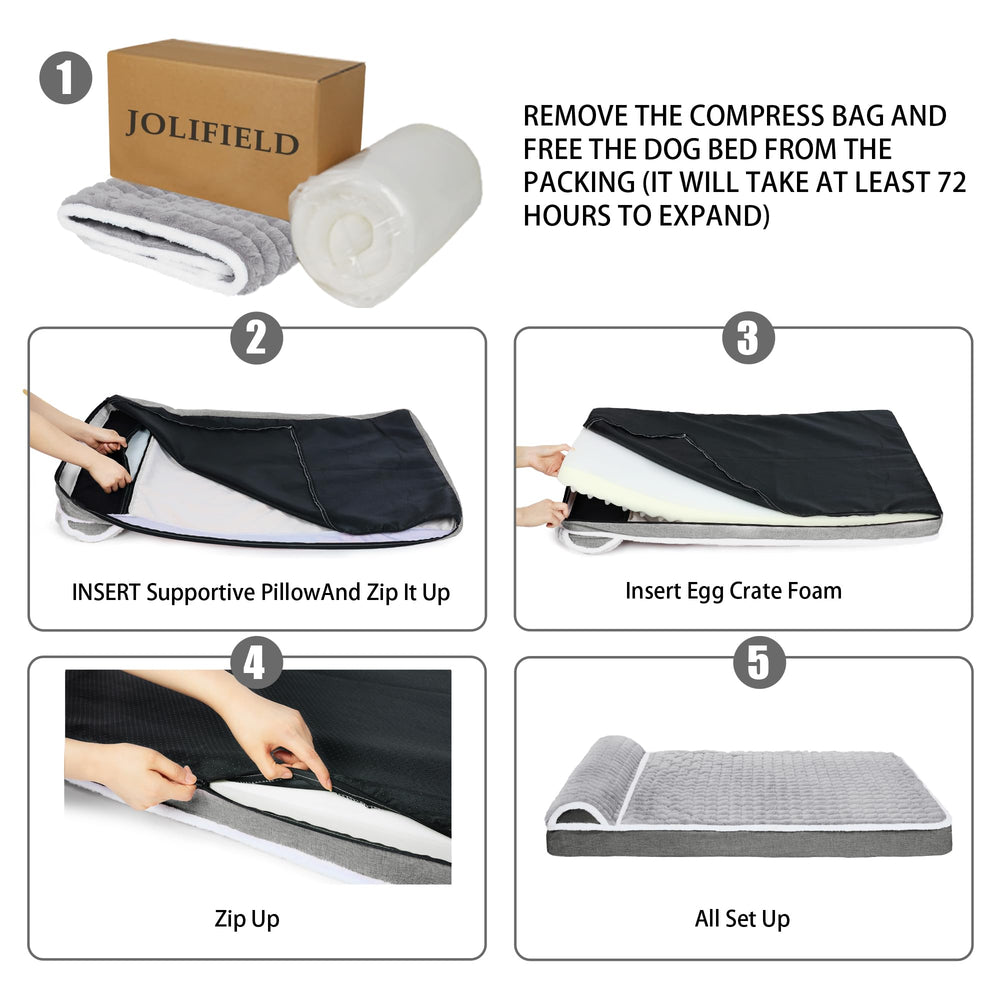 1

JOLIFIELD

REMOVE THE COMPRESS BAG AND FREE THE DOG BED FROM THE PACKING (IT WILL TAKE AT LEAST 72 HOURS TO EXPAND)

2

INSERT Supportive PillowAnd Zip It Up

3

Insert Egg Crate Foam

4

Zip Up

5

All Set Up