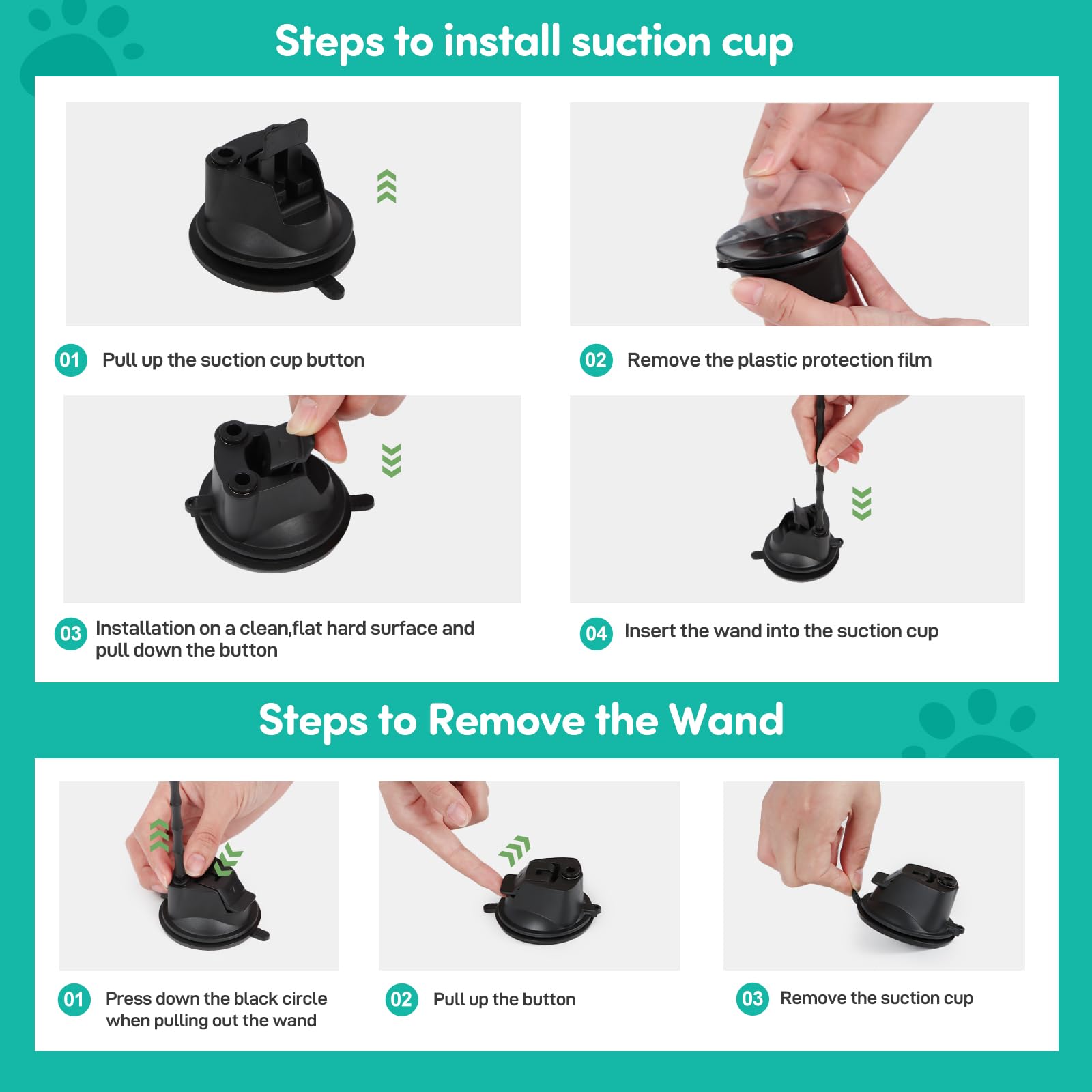 Steps to install suction cup

01 Pull up the suction cup button

02 Remove the plastic protection film

03 Installation on a clean,flat hard surface and pull down the button

04 Insert the wand into the suction cup

Steps to Remove the Wand

01 Press down the black circle when pulling out the wand

02 Pull up the button

03 Remove the suction cup