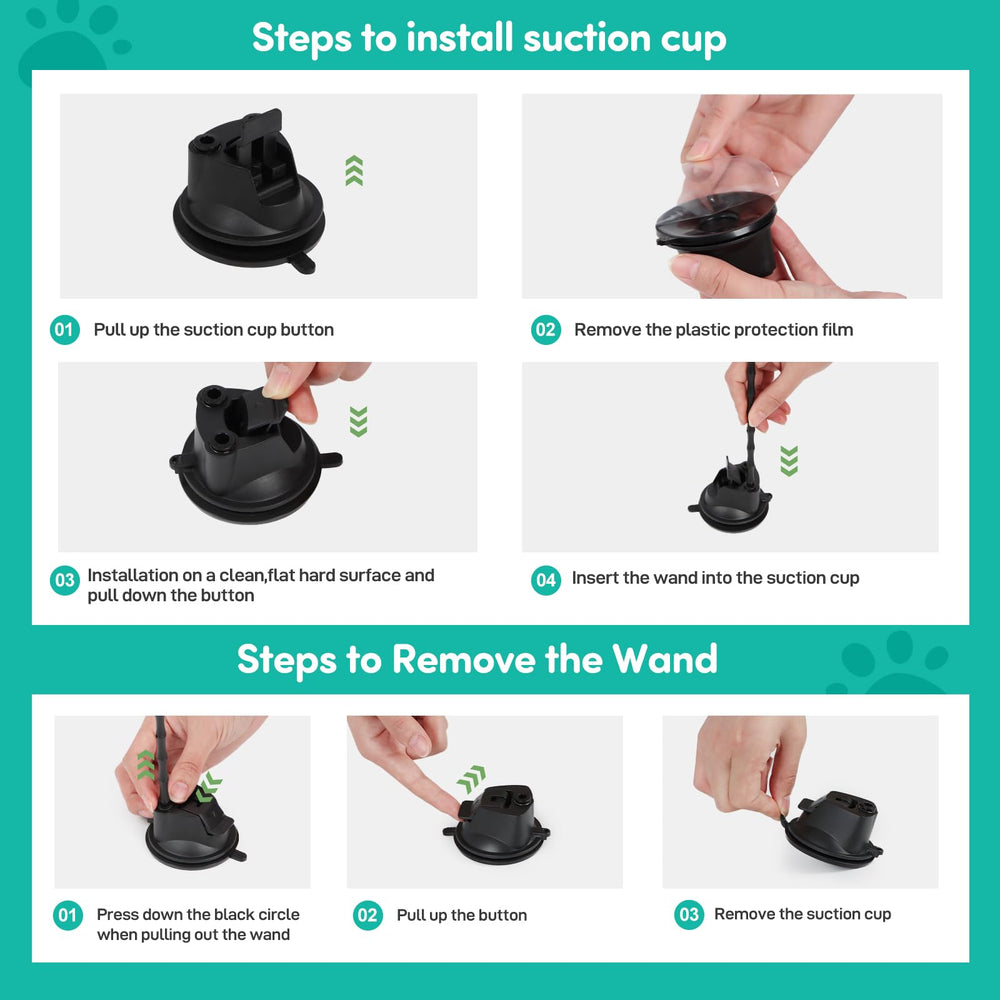 Steps to install suction cup

01 Pull up the suction cup button

02 Remove the plastic protection film

03 Installation on a clean,flat hard surface and pull down the button

04 Insert the wand into the suction cup

Steps to Remove the Wand

01 Press down the black circle when pulling out the wand

02 Pull up the button

03 Remove the suction cup