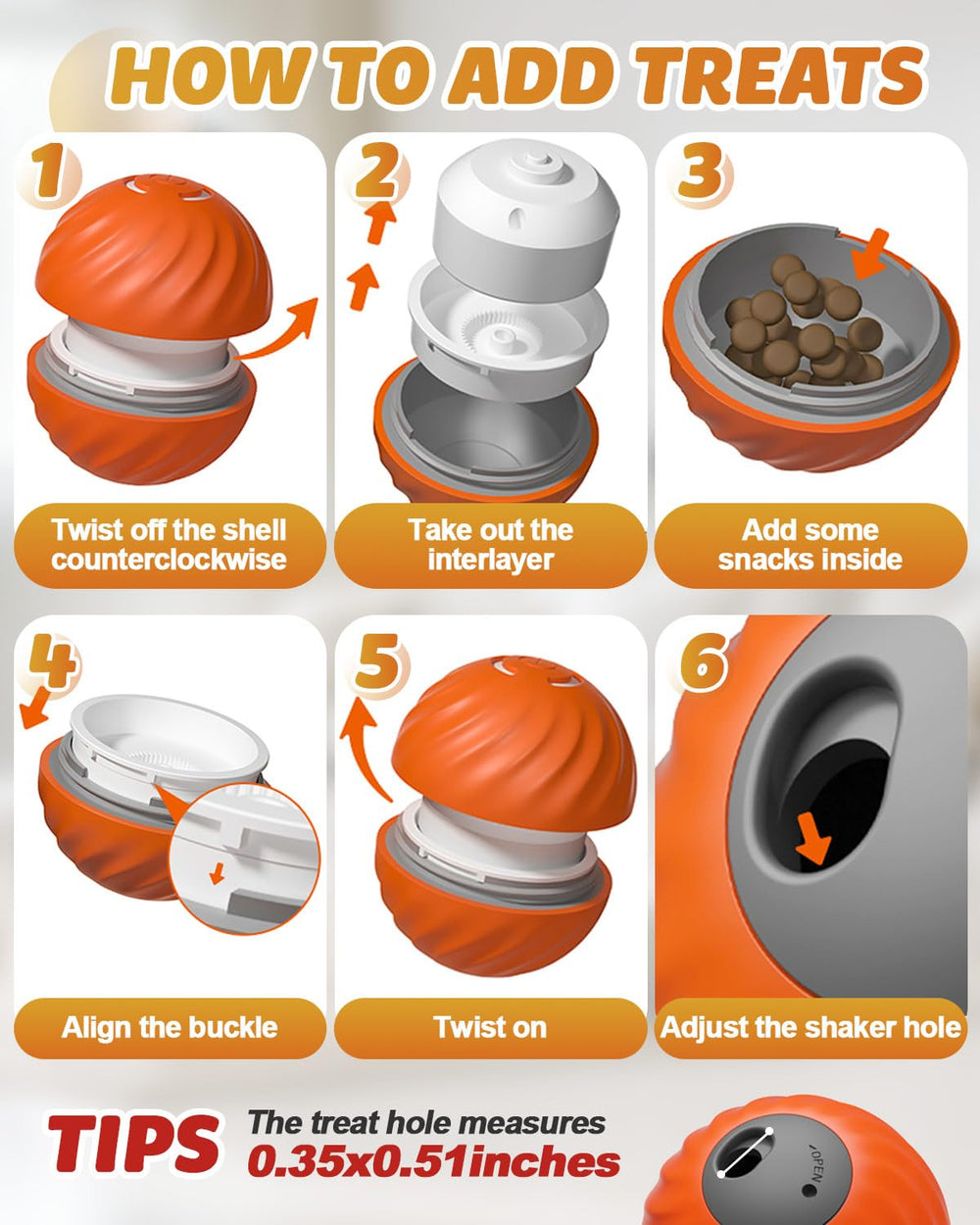 HOW TO ADD TREATS

1

Twist off the shell counterclockwise

2

Take out the interlayer

3

Add some snacks inside

4

Align the buckle

5

Twist on

6

Adjust the shaker hole

TIPS The treat hole measures 0.35x0.51inches

OPEN