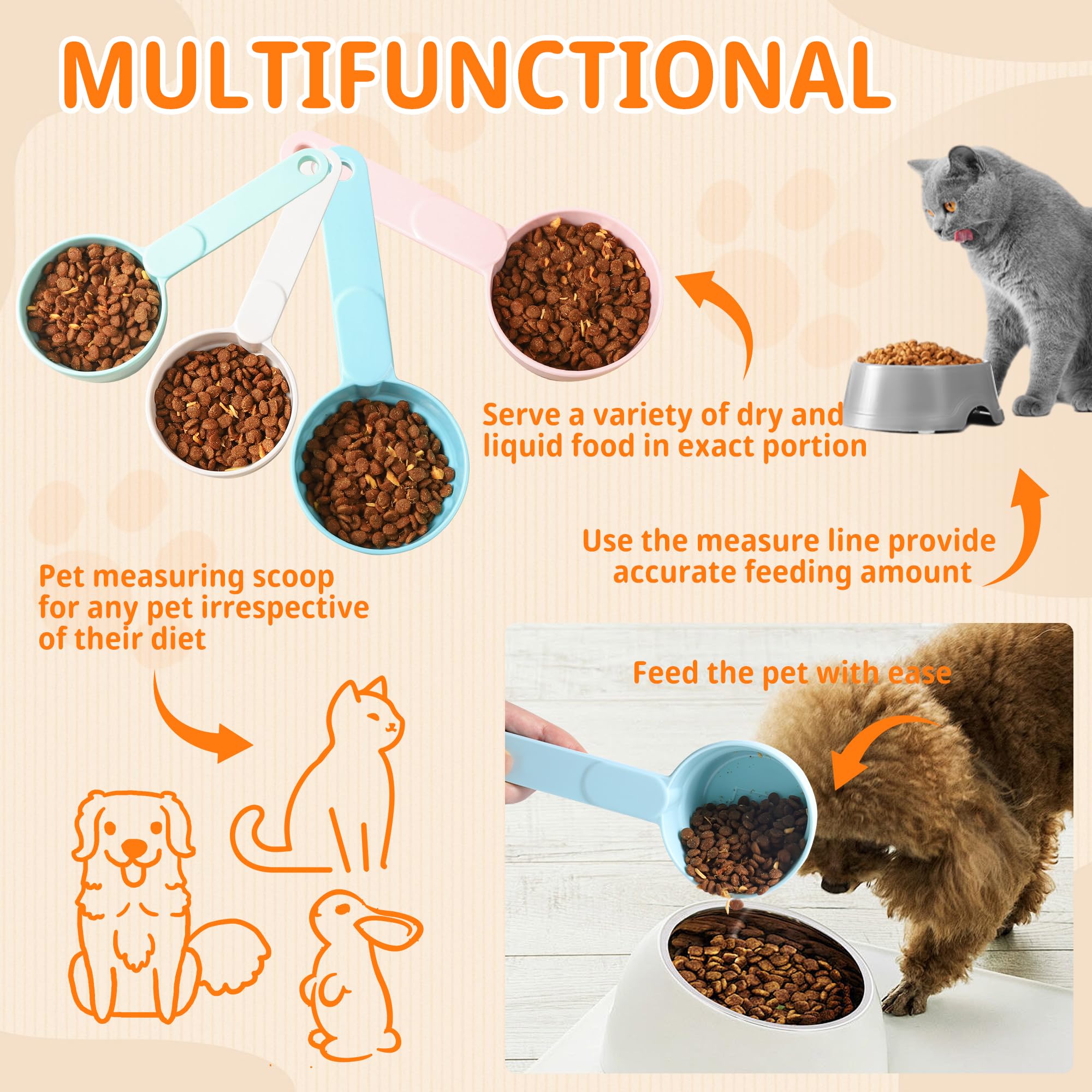 MULTIFUNCTIONAL

Serve a variety of dry and liquid food in exact portion

Use the measure line provide accurate feeding amount

Pet measuring scoop for any pet irrespective of their diet

Feed the pet with ease