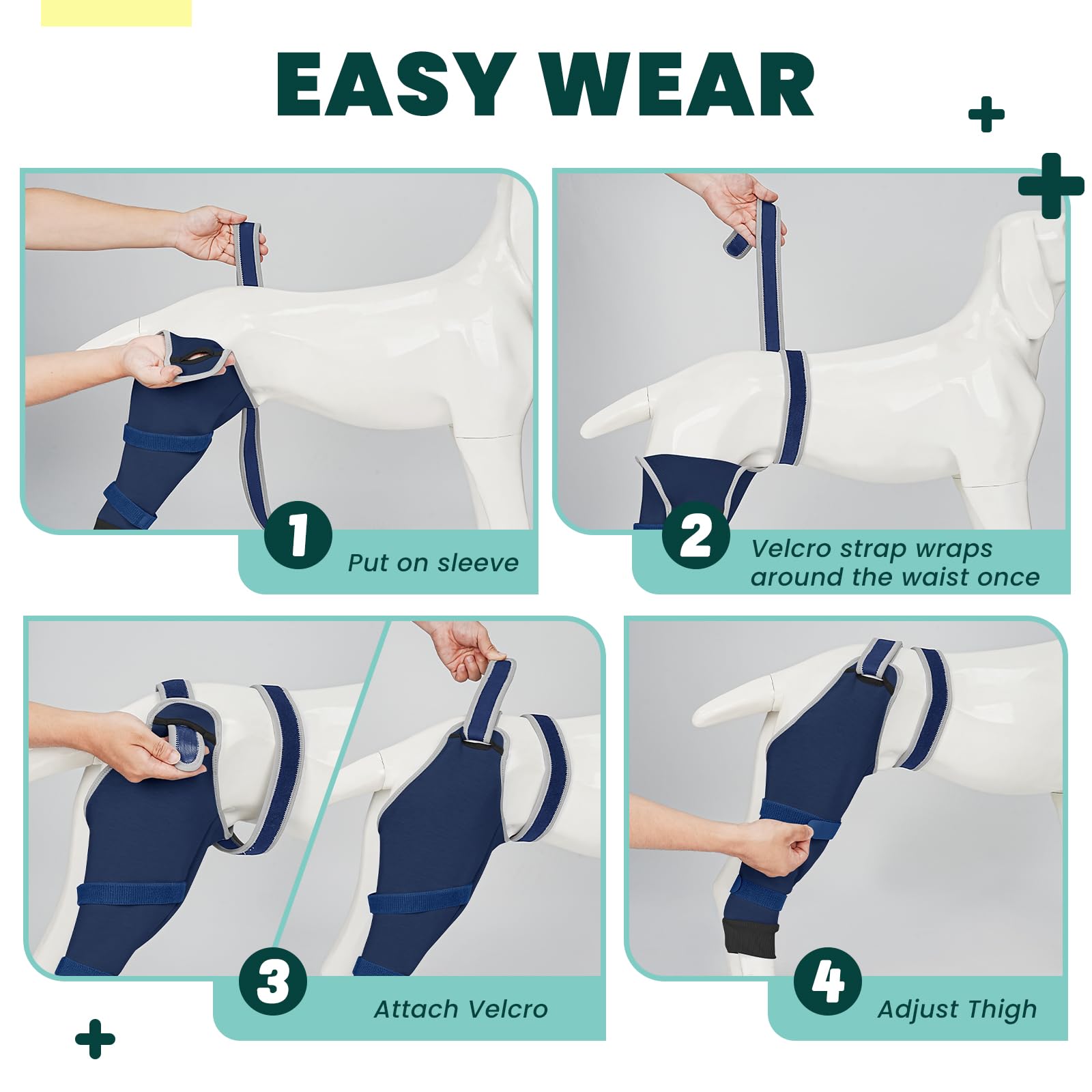 EASY WEAR

1 Put on sleeve

2 Velcro strap wraps around the waist once

3 Attach Velcro

4 Adjust Thigh