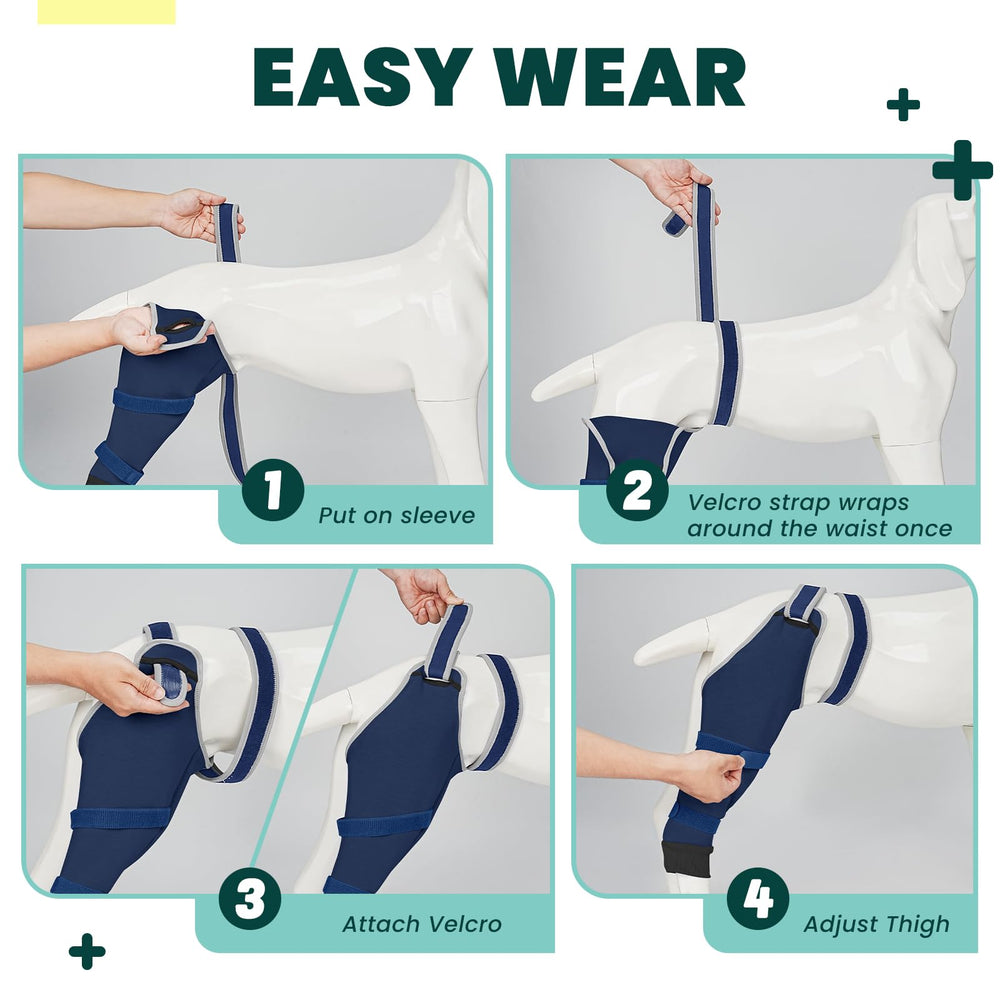 EASY WEAR

1 Put on sleeve

2 Velcro strap wraps around the waist once

3 Attach Velcro

4 Adjust Thigh