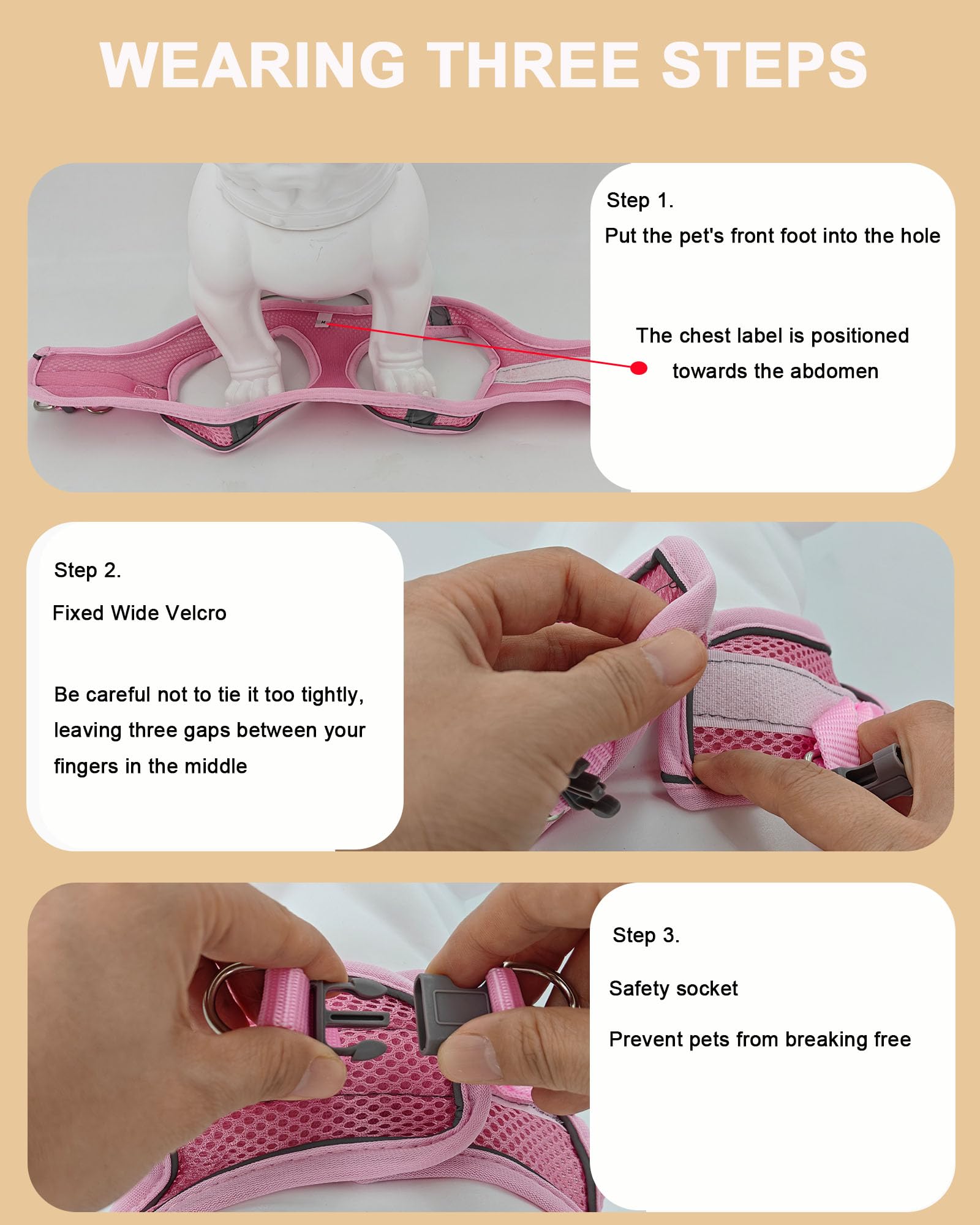 WEARING THREE STEPS

Step 1.

Put the pet's front foot into the hole

The chest label is positioned towards the abdomen

Step 2.

Fixed Wide Velcro

Be careful not to tie it too tightly, leaving three gaps between your fingers in the middle

Step 3.

Safety socket

Prevent pets from breaking free