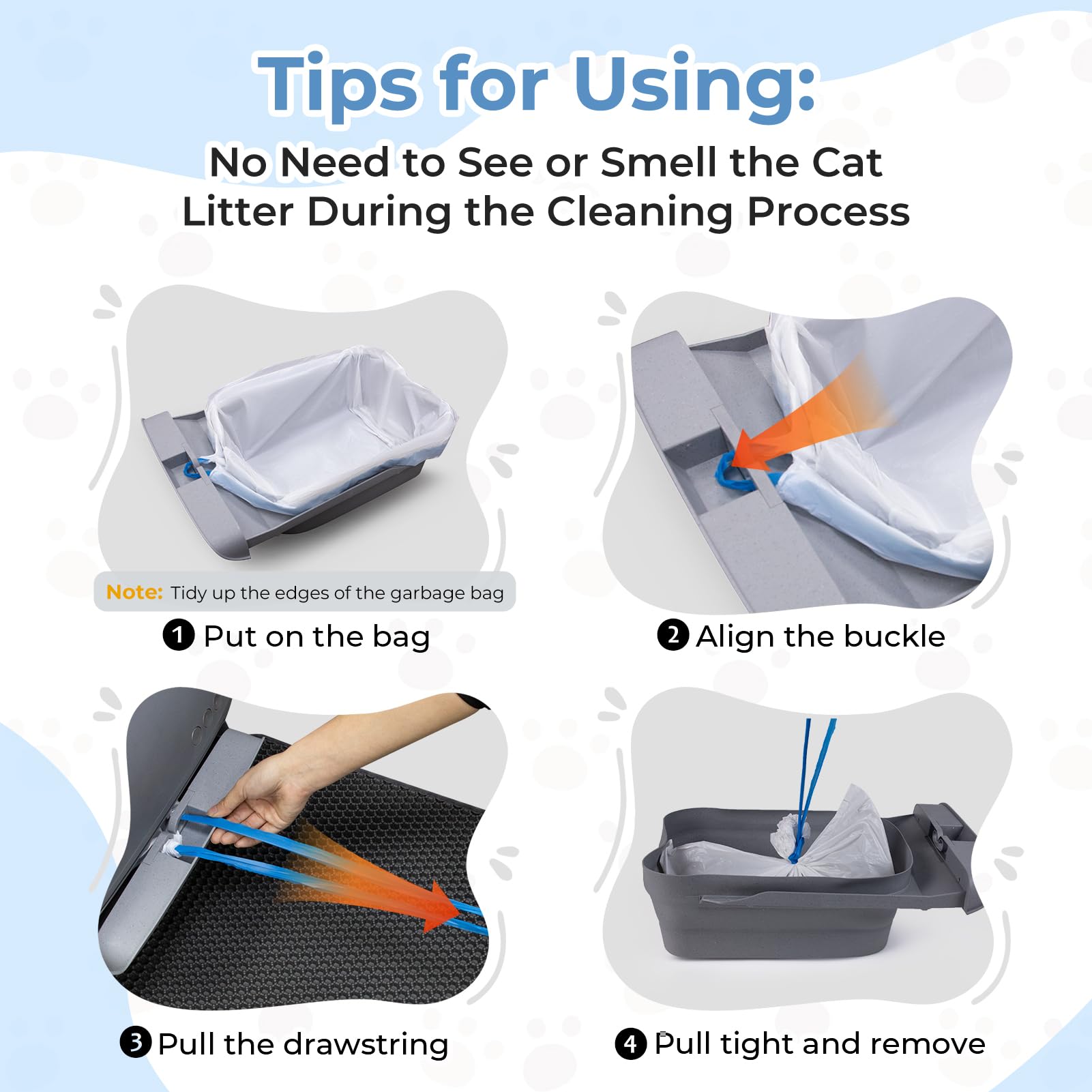 Tips for Using:

No Need to See or Smell the Cat Litter During the Cleaning Process

Note: Tidy up the edges of the garbage bag

1 Put on the bag

2 Align the buckle

3 Pull the drawstring

4 Pull tight and remove