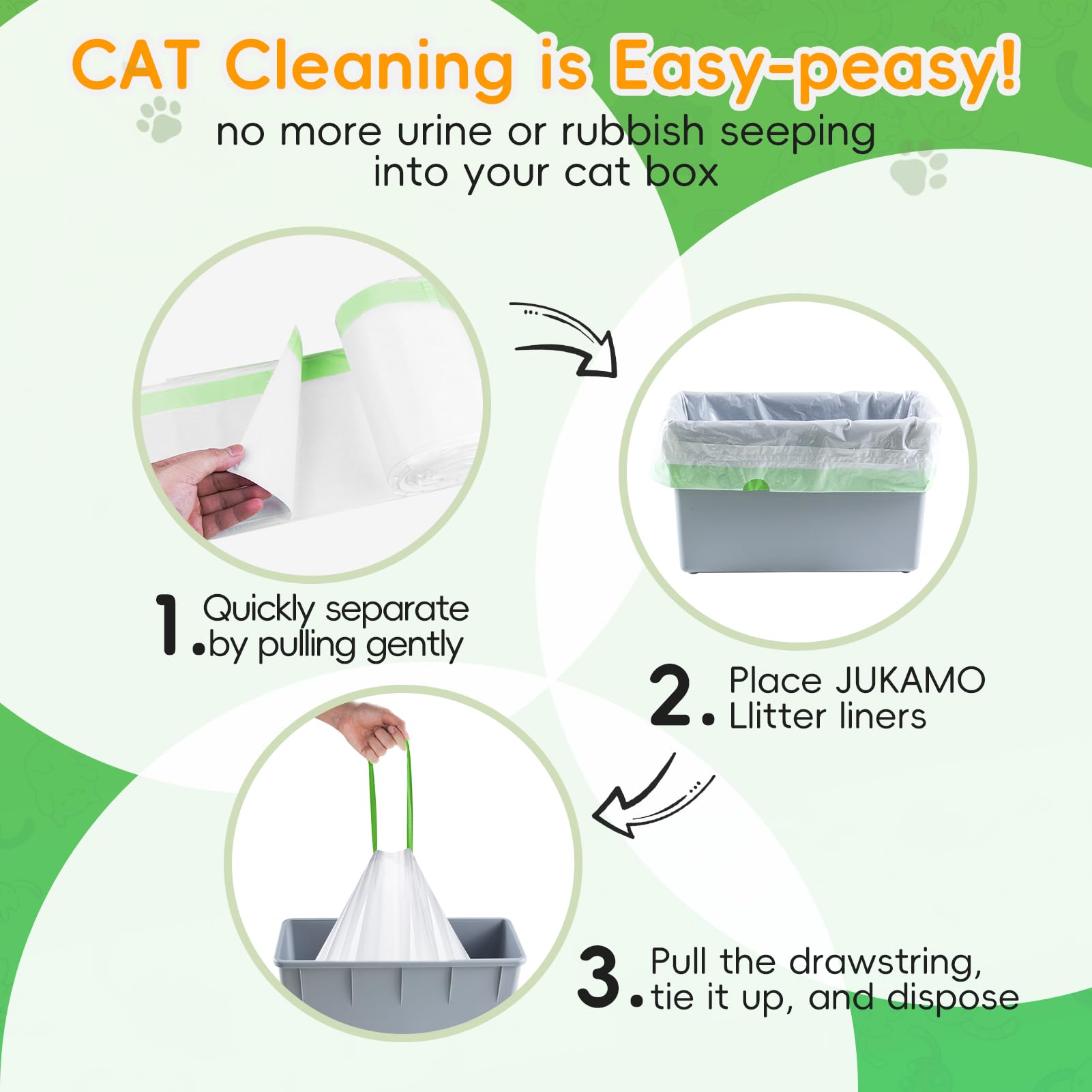 CAT Cleaning is Easy-peasy!

no more urine or rubbish seeping into your cat box

1. Quickly separate by pulling gently

2. Place JUKAMO Llitter liners

3. Pull the drawstring, tie it up, and dispose