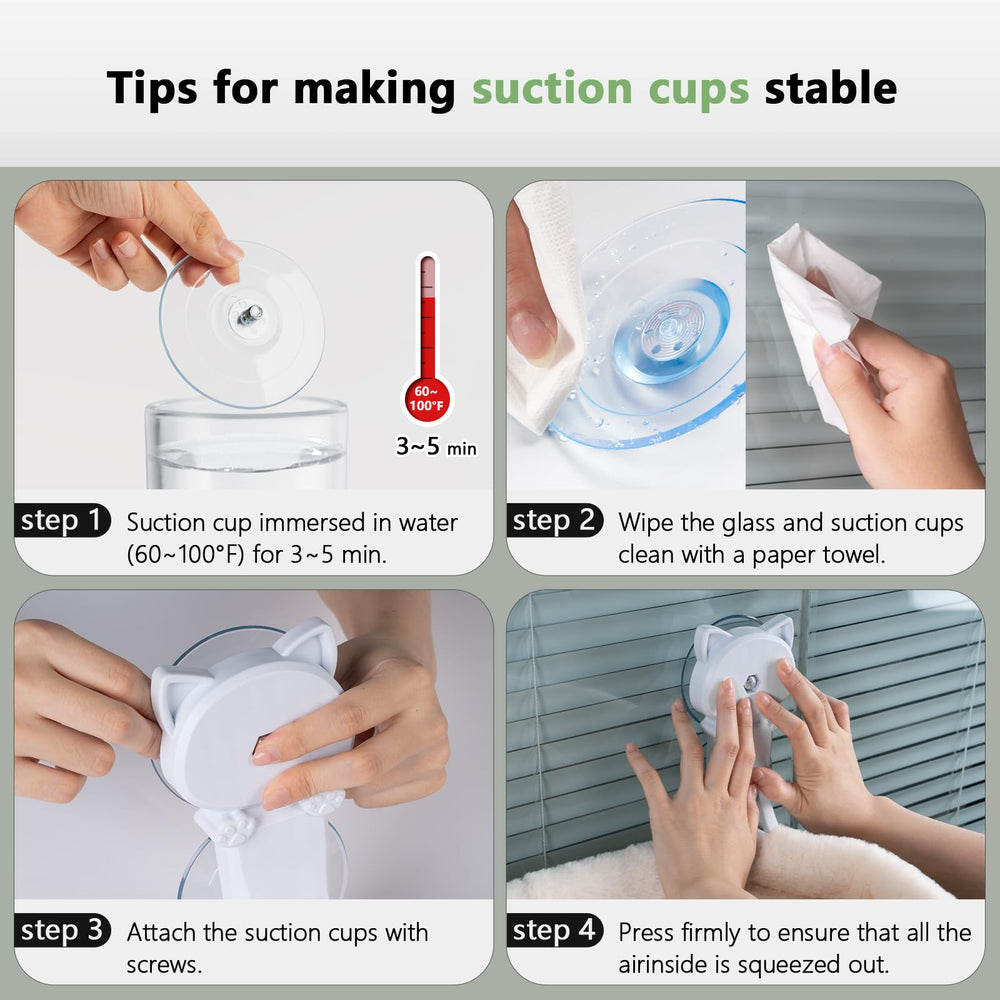 Tips for making suction cups stable

60~100°F
3~5 min

step 1 Suction cup immersed in water (60~100°F) for 3~5 min.

step 2 Wipe the glass and suction cups clean with a paper towel.

step 3 Attach the suction cups with screws.

step 4 Press firmly to ensure that all the airinside is squeezed out.