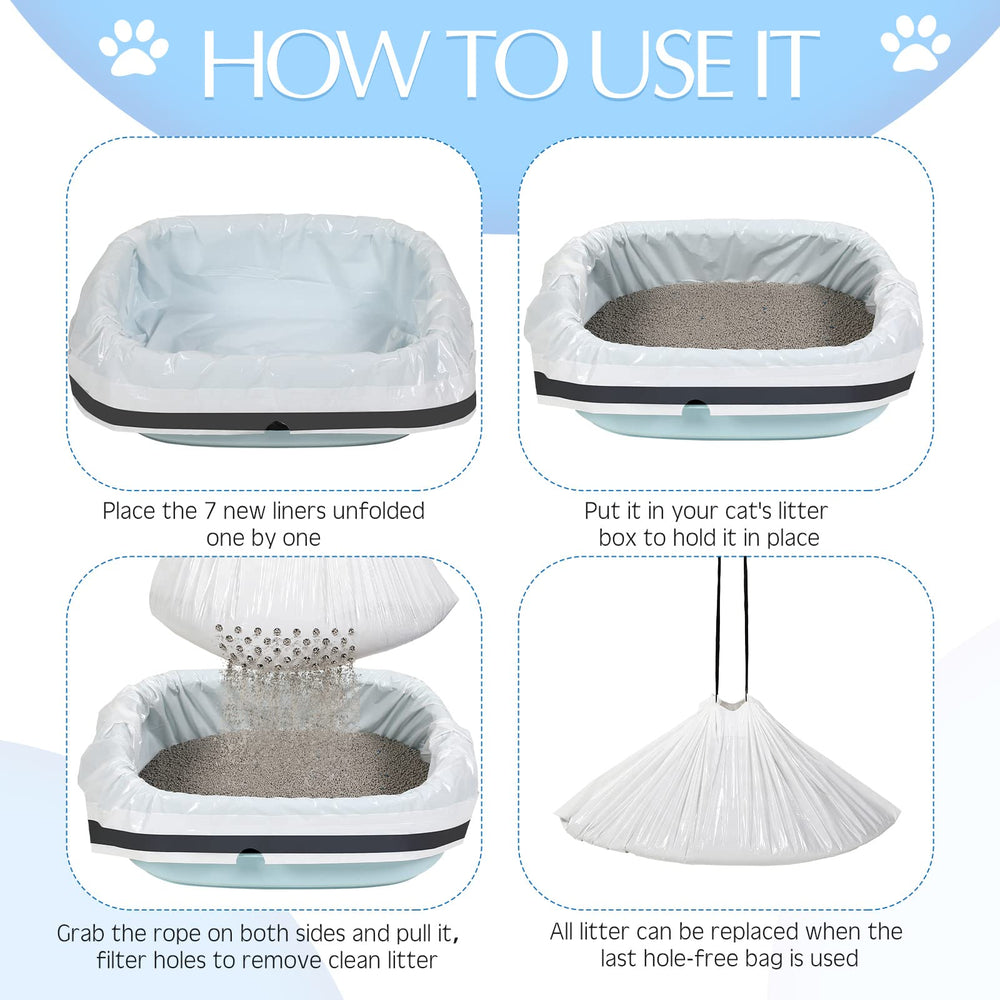 HOW TO USE IT

Place the 7 new liners unfolded one by one

Put it in your cat's litter box to hold it in place

Grab the rope on both sides and pull it, filter holes to remove clean litter

All litter can be replaced when the last hole-free bag is used