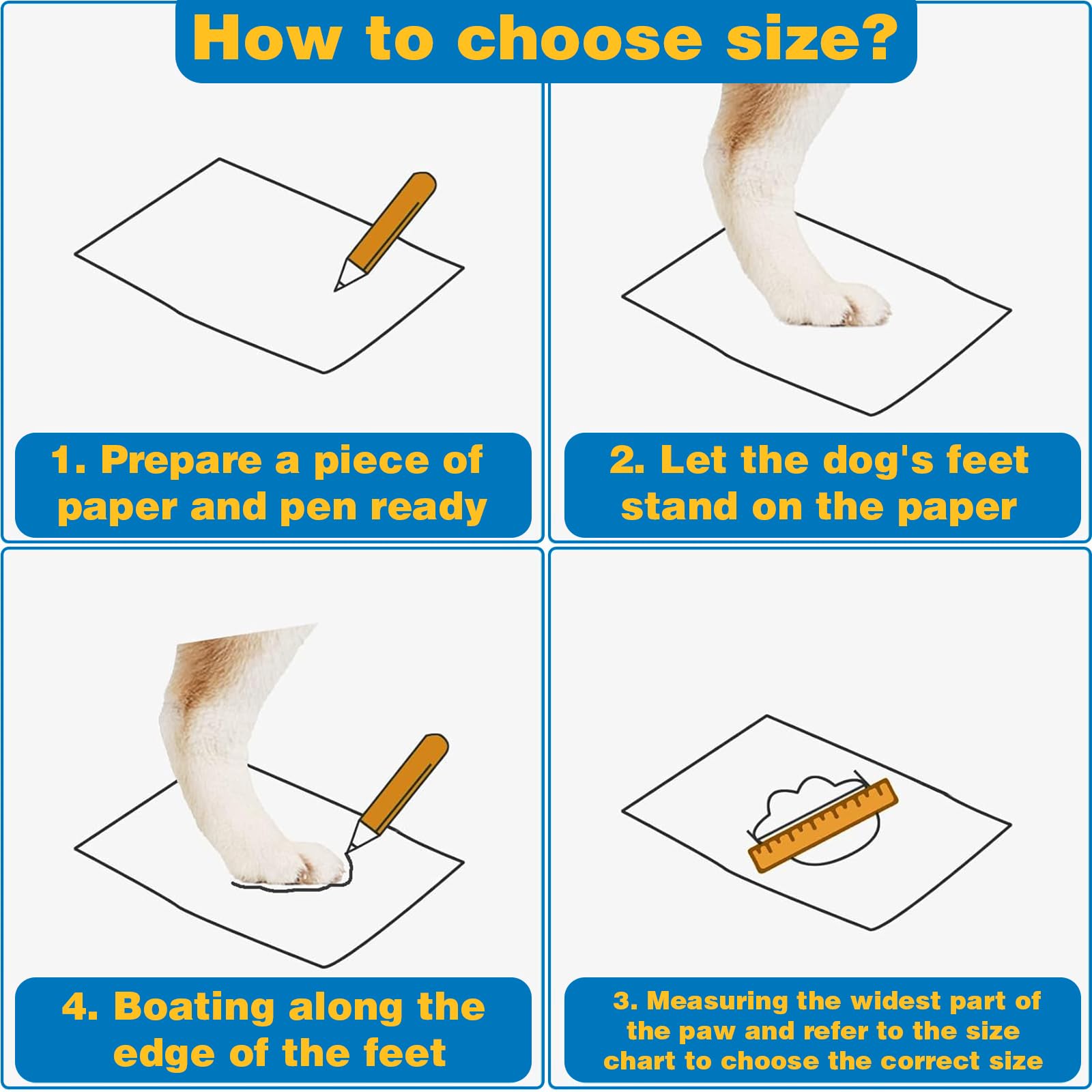 How to choose size?

1. Prepare a piece of paper and pen ready

2. Let the dog's feet stand on the paper

4. Boating along the edge of the feet

3. Measuring the widest part of the paw and refer to the size chart to choose the correct size