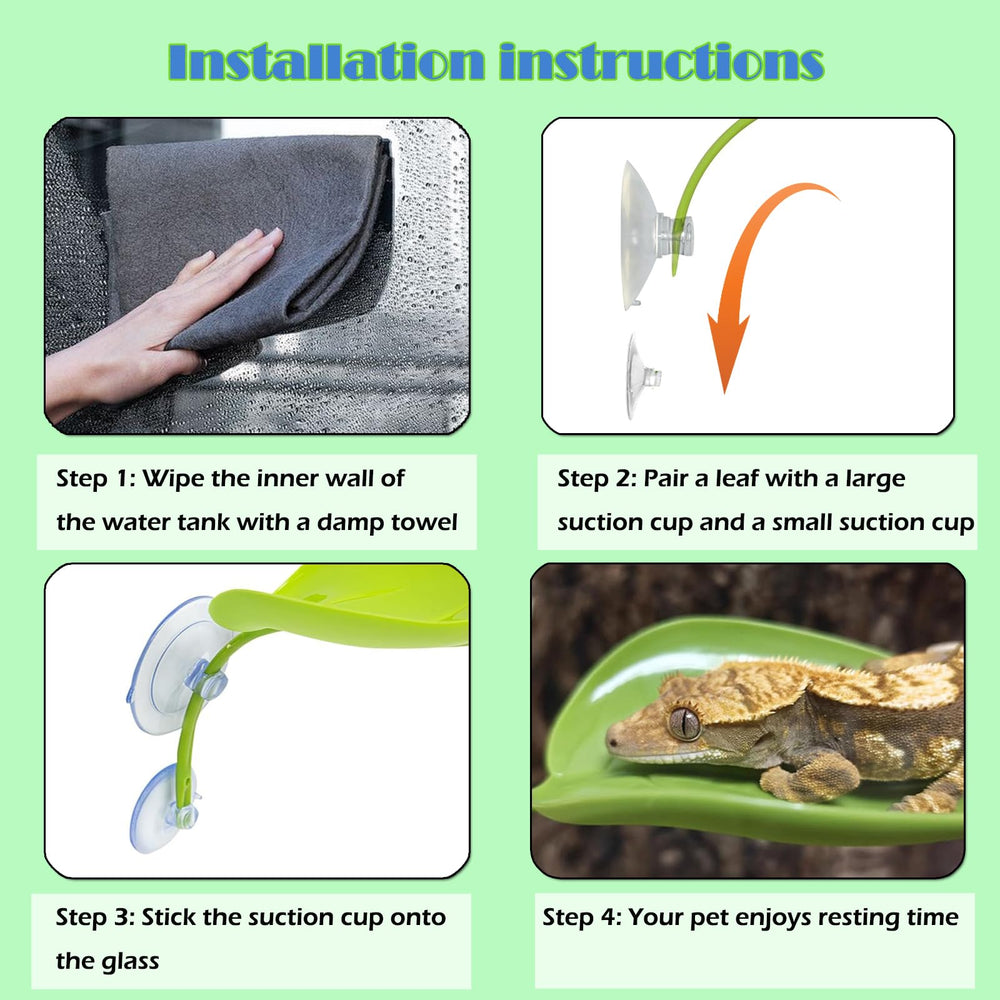 Installation instructions

Step 1: Wipe the inner wall of the water tank with a damp towel

Step 2: Pair a leaf with a large suction cup and a small suction cup

Step 3: Stick the suction cup onto the glass

Step 4: Your pet enjoys resting time