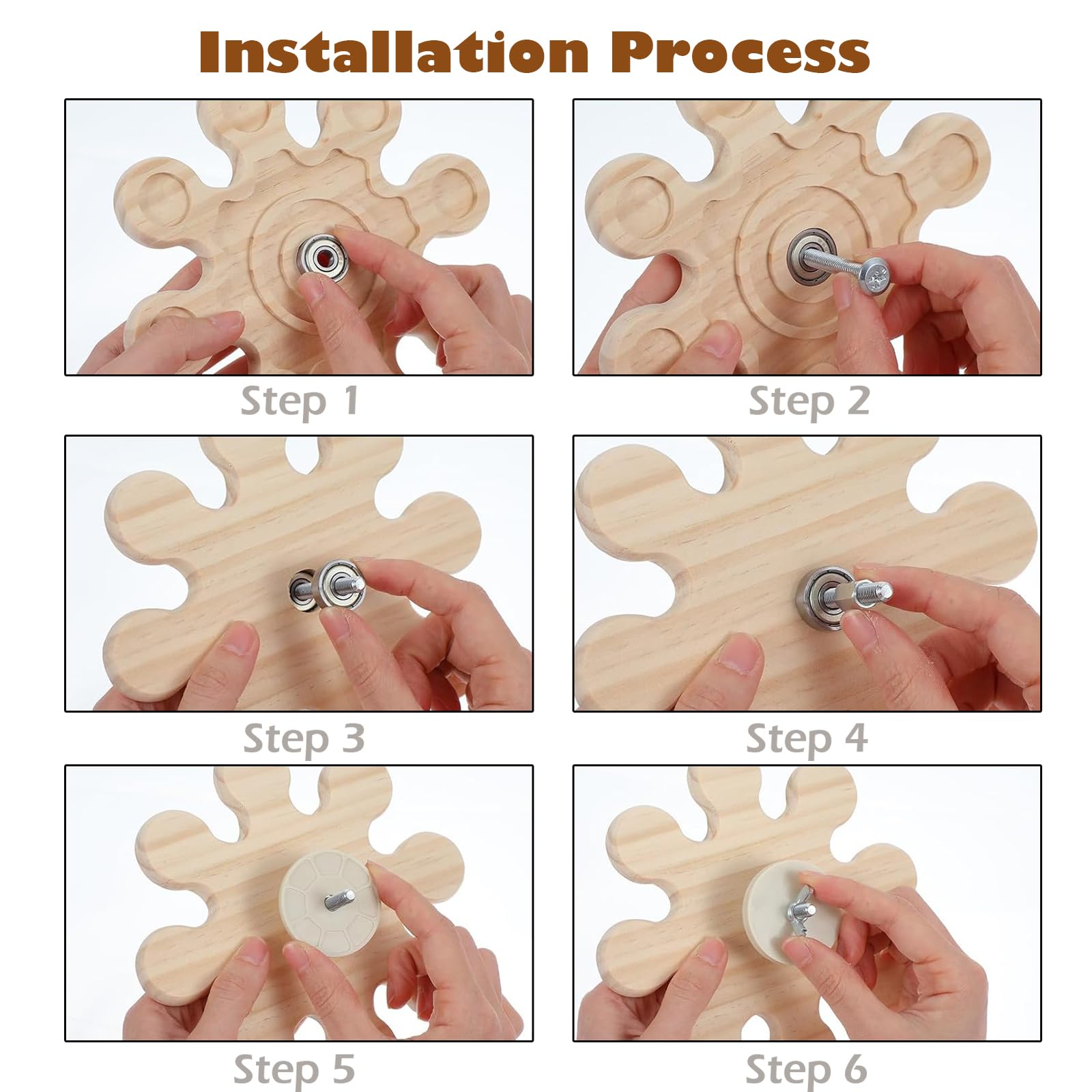 Installation Process

Step 1

Step 2

Step 3

Step 4

Step 5

Step 6