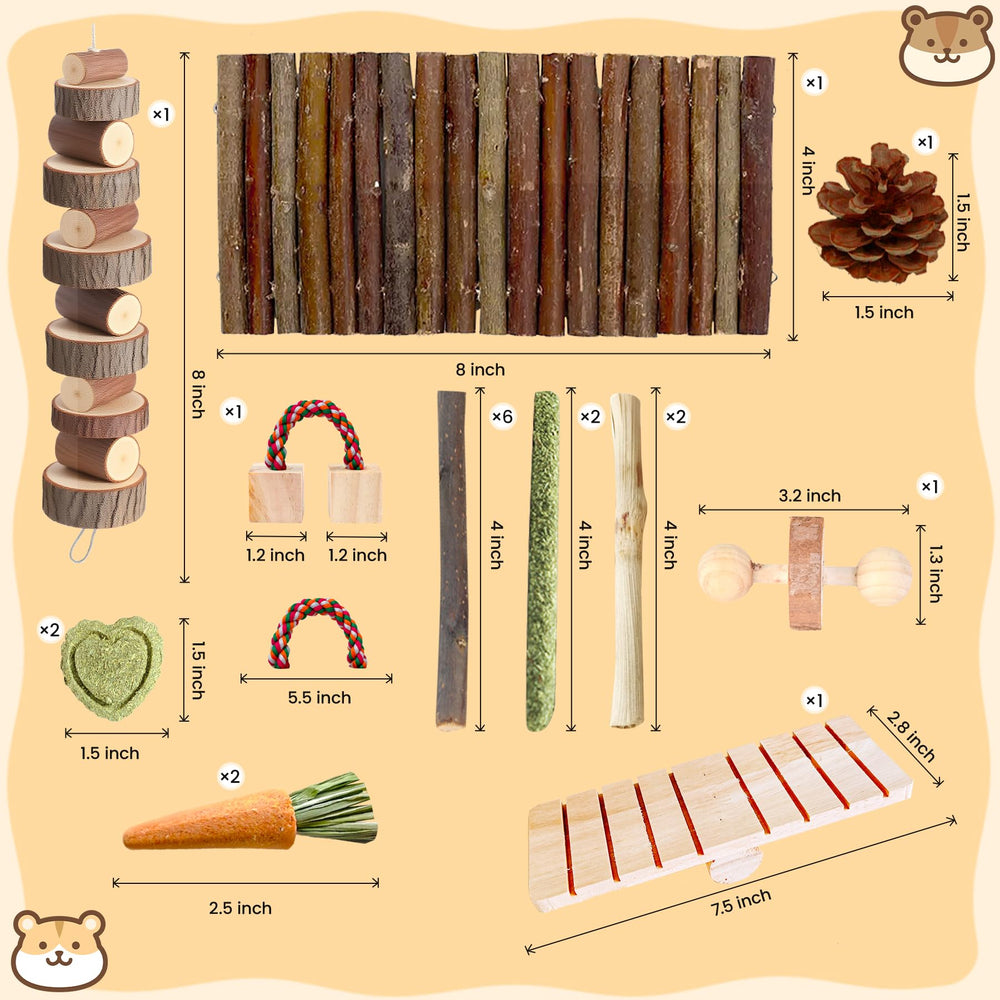 ×1

8 inch

×1

4 inch

8 inch

×1

1.5 inch

1.5 inch

×1

1.2 inch

1.2 inch

5.5 inch

×6

4 inch

×2

4 inch

×2

4 inch

3.2 inch

×1

1.3 inch

×2

1.5 inch

1.5 inch

×2

2.5 inch

×1

2.8 inch

7.5 inch