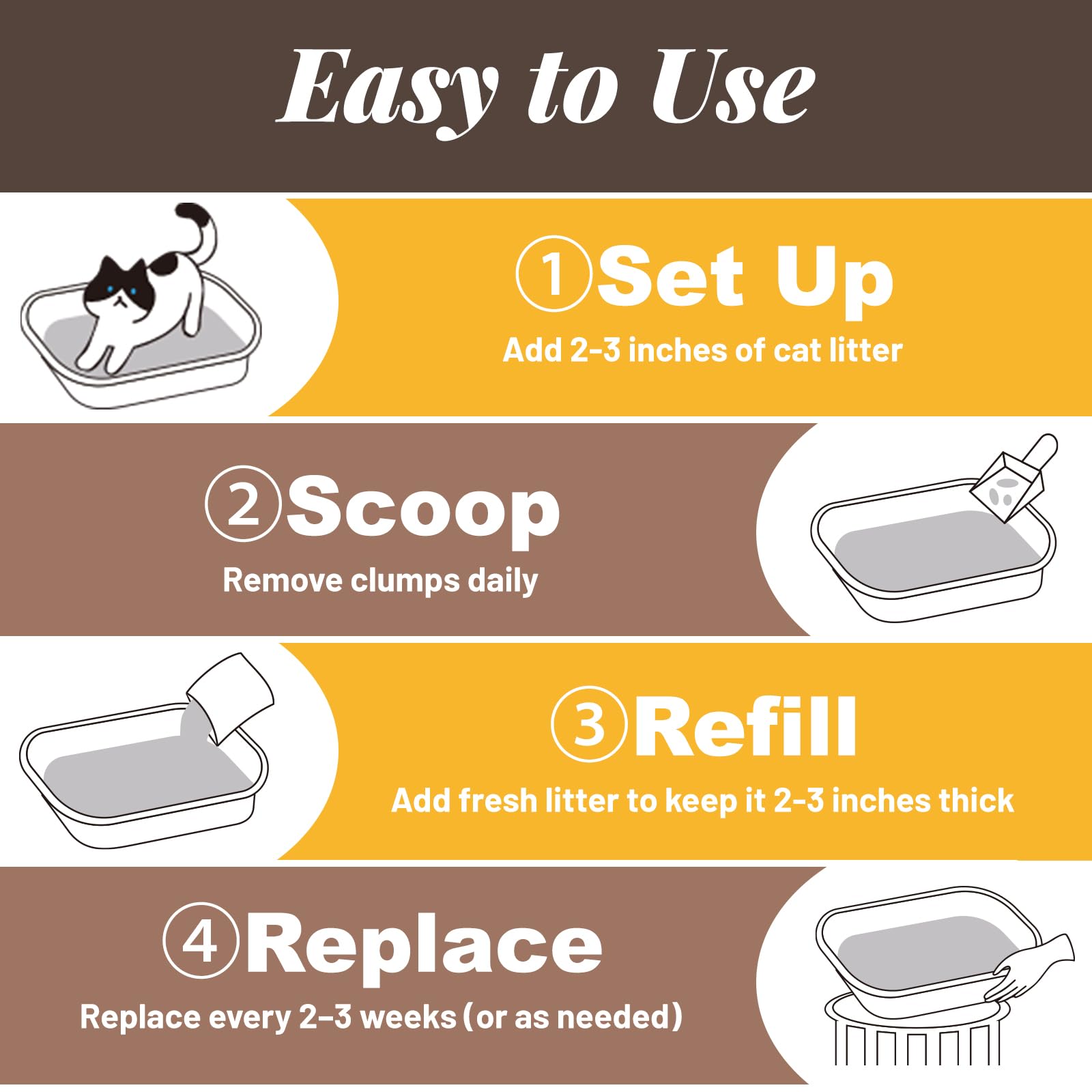 Easy to Use

①Set Up
Add 2-3 inches of cat litter

②Scoop
Remove clumps daily

③Refill
Add fresh litter to keep it 2-3 inches thick

④Replace
Replace every 2–3 weeks (or as needed)