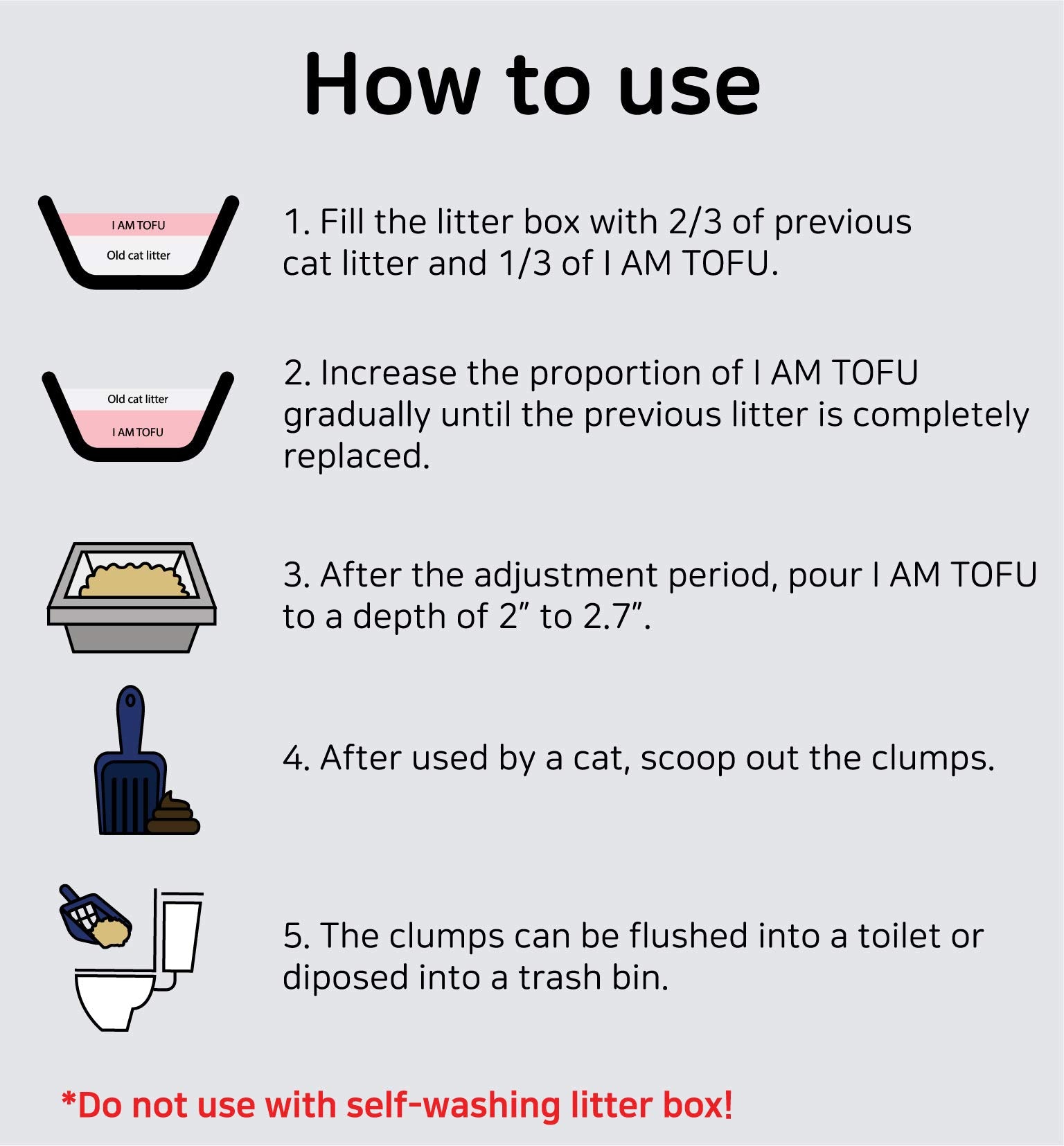 How to use

I AM TOFU
Old cat litter

1. Fill the litter box with 2/3 of previous cat litter and 1/3 of I AM TOFU.

Old cat litter
I AM TOFU

2. Increase the proportion of I AM TOFU gradually until the previous litter is completely replaced.

3. After the adjustment period, pour I AM TOFU to a depth of 2" to 2.7".

4. After used by a cat, scoop out the clumps.

5. The clumps can be flushed into a toilet or diposed into a trash bin.

*Do not use with self-washing litter box!