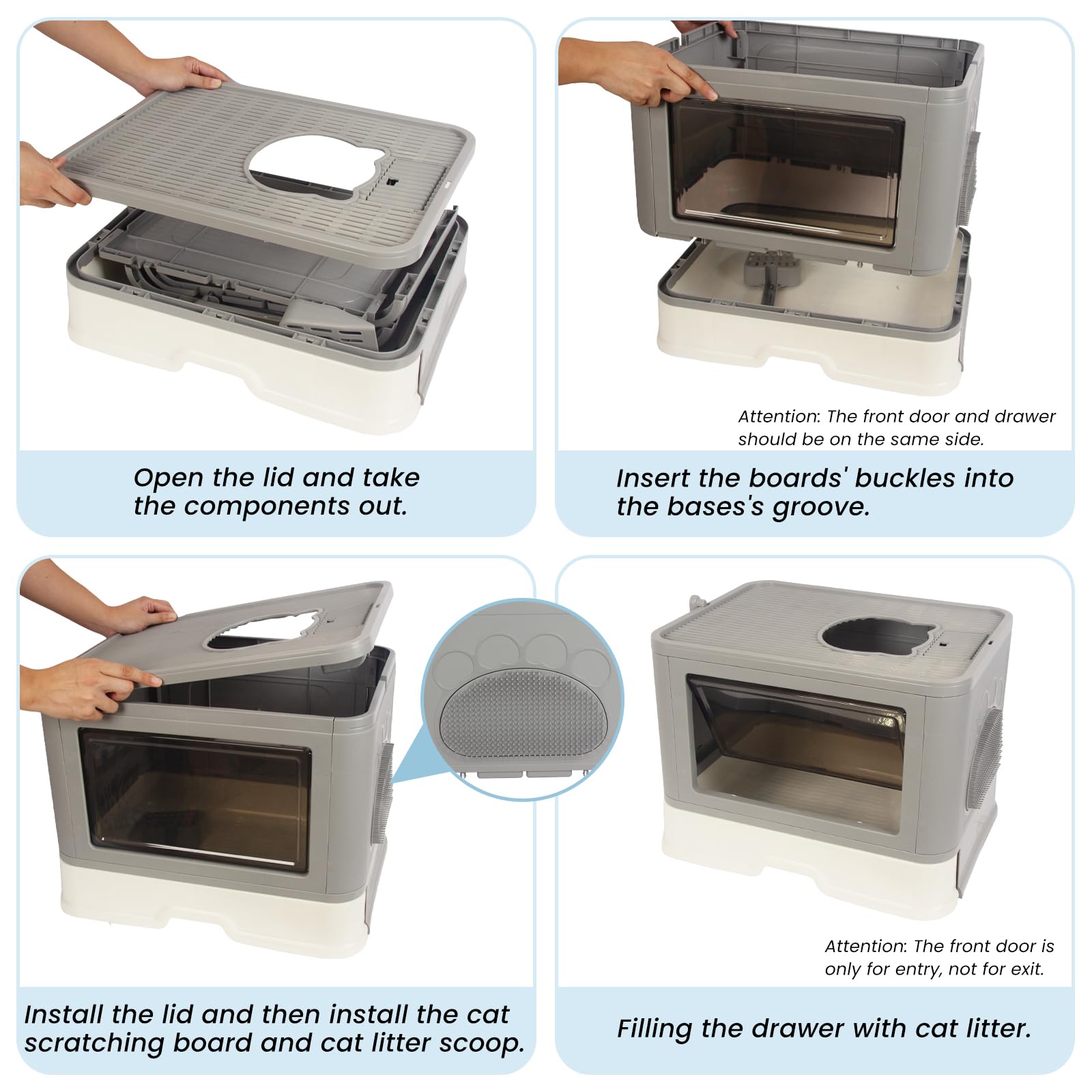 Open the lid and take the components out.

Attention: The front door and drawer should be on the same side.

Insert the boards' buckles into the bases's groove.

Install the lid and then install the cat scratching board and cat litter scoop.

Attention: The front door is only for entry, not for exit.

Filling the drawer with cat litter.