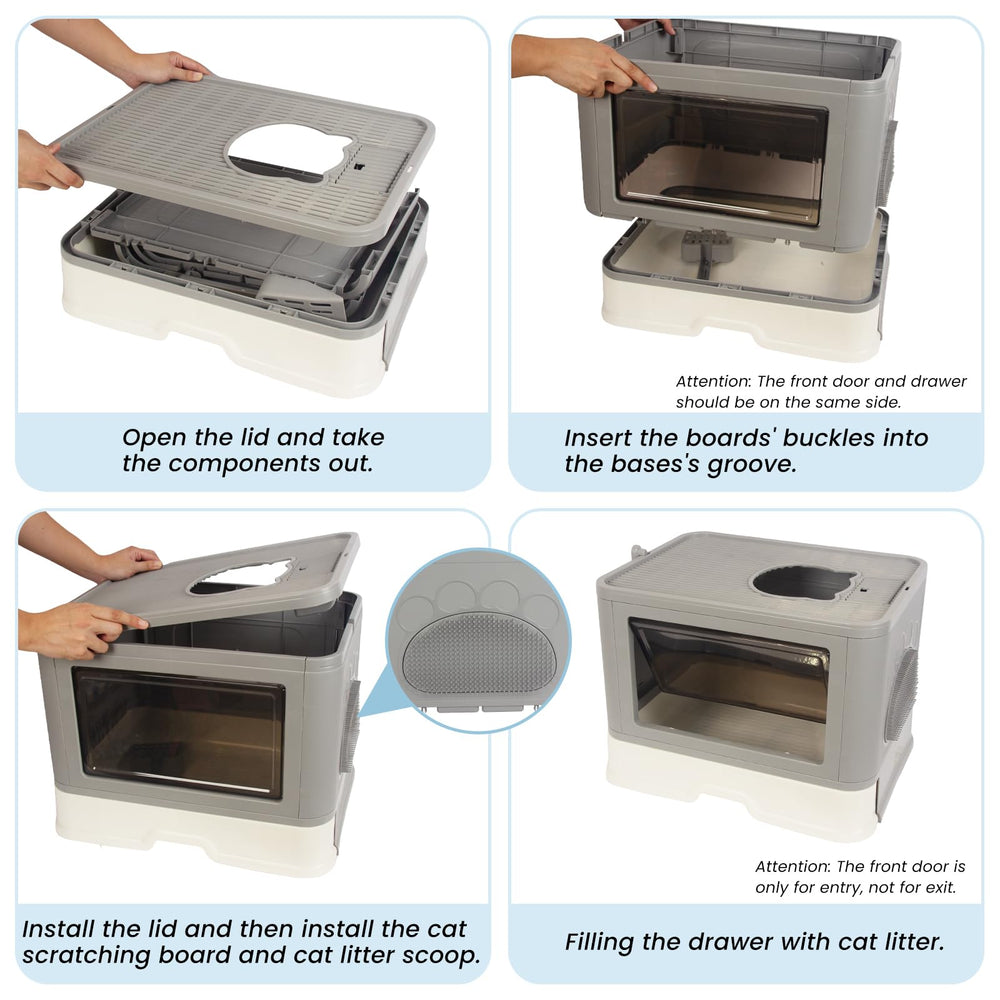 Open the lid and take the components out.

Attention: The front door and drawer should be on the same side.

Insert the boards' buckles into the bases's groove.

Install the lid and then install the cat scratching board and cat litter scoop.

Attention: The front door is only for entry, not for exit.

Filling the drawer with cat litter.