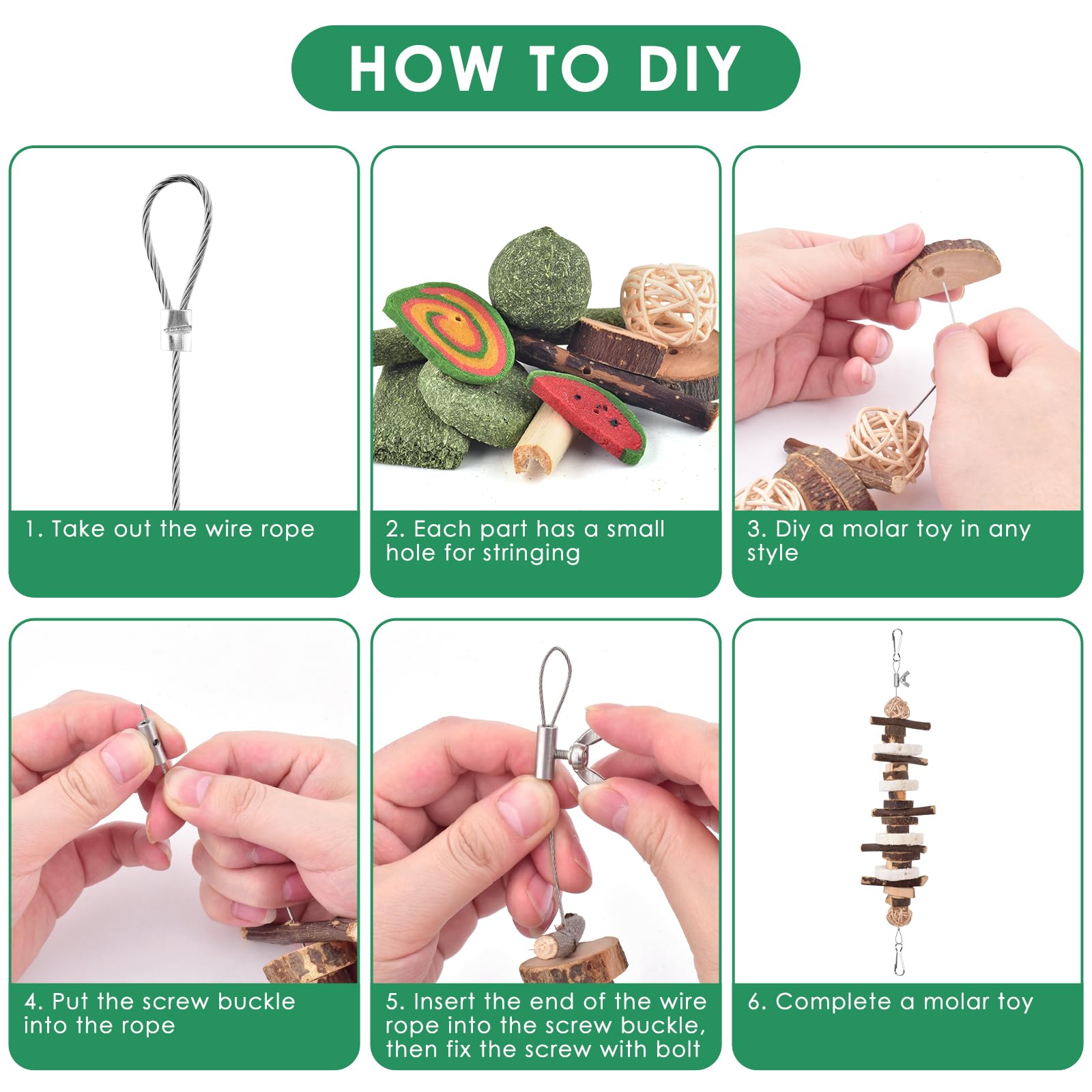 HOW TO DIY

1. Take out the wire rope

2. Each part has a small hole for stringing

3. Diy a molar toy in any style

4. Put the screw buckle into the rope

5. Insert the end of the wire rope into the screw buckle, then fix the screw with bolt

6. Complete a molar toy