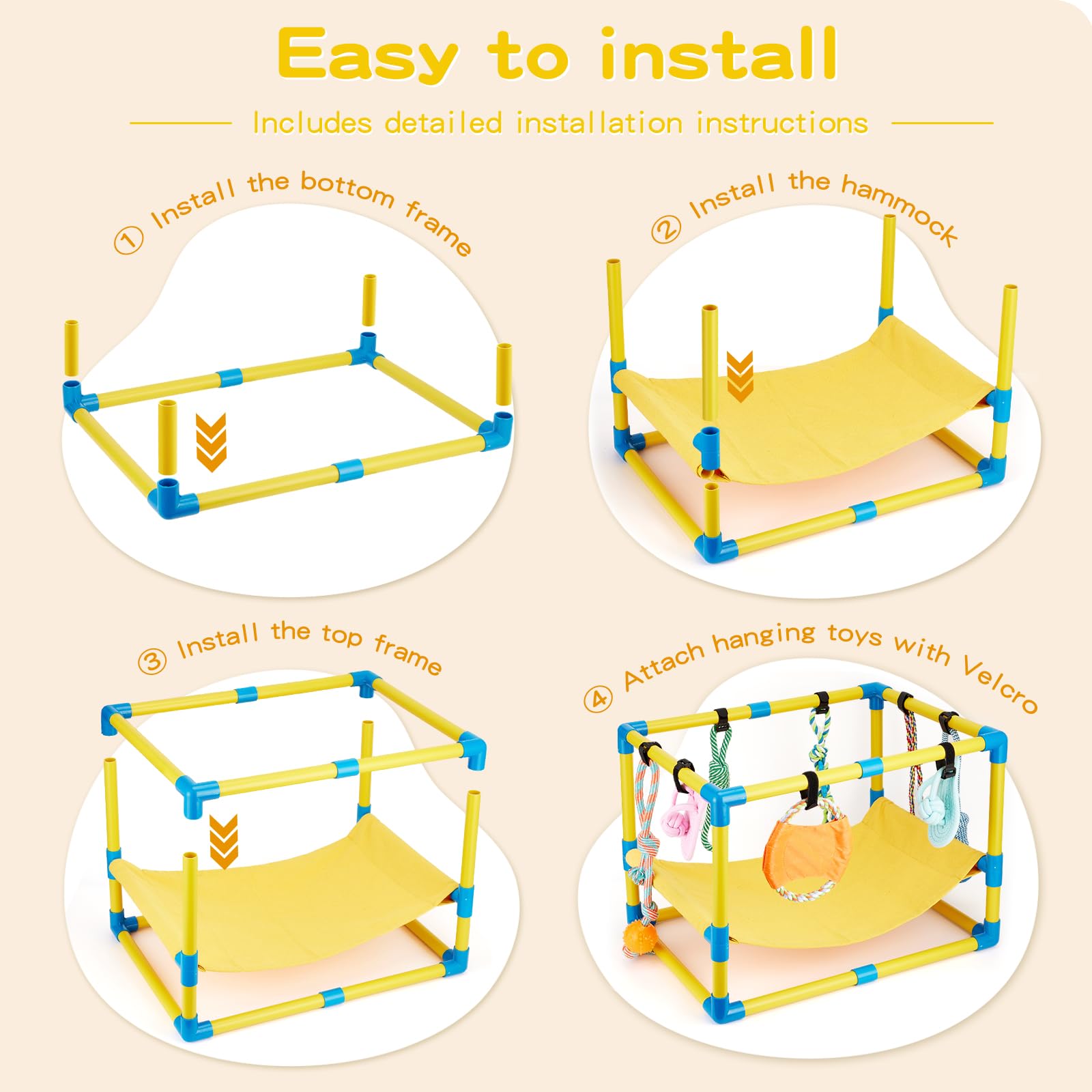 Easy to install

Includes detailed installation instructions

① Install the bottom frame

② Install the hammock

③ Install the top frame

④ Attach hanging toys with Velcro