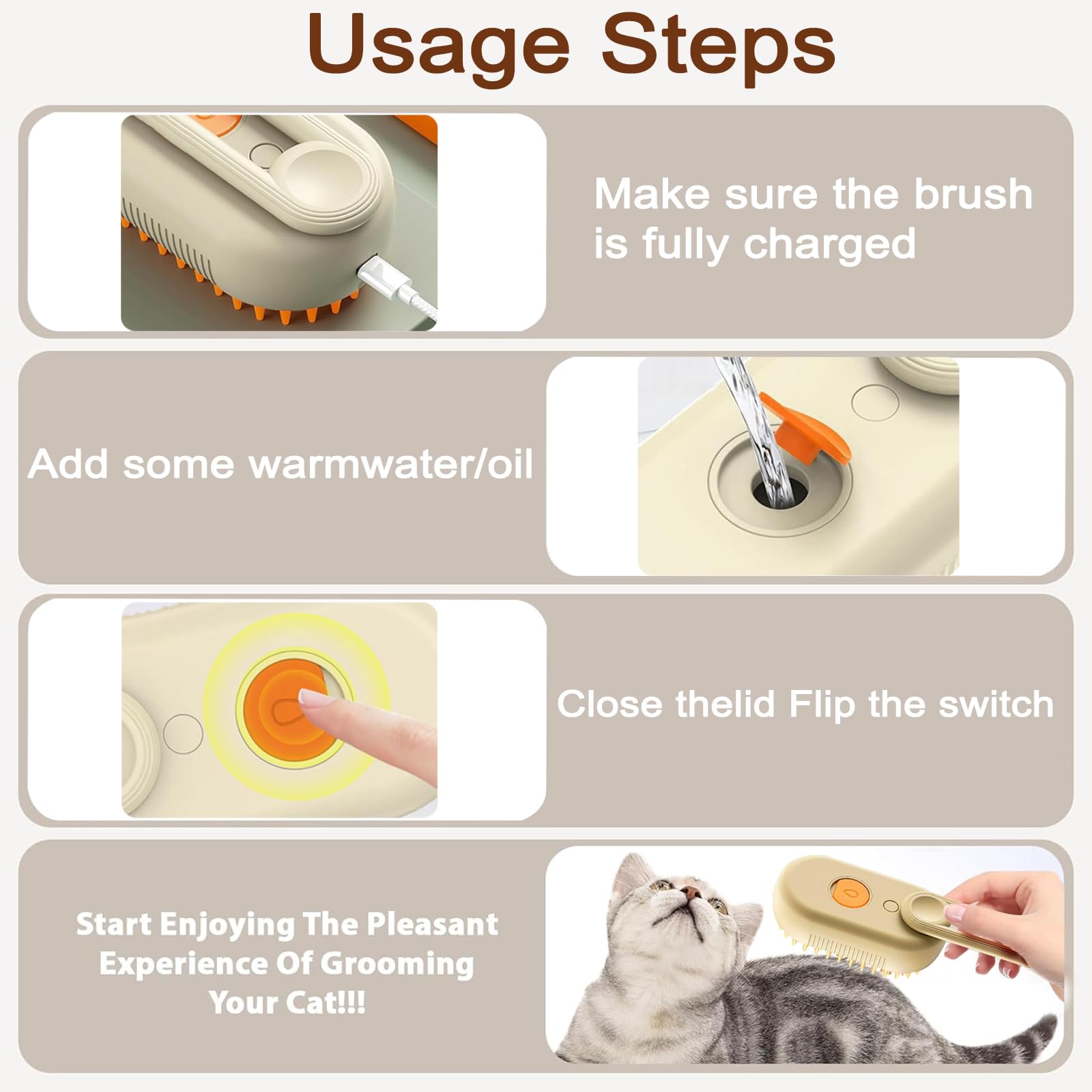 Usage Steps

Make sure the brush is fully charged

Add some warmwater/oil

Close thelid Flip the switch

Start Enjoying The Pleasant Experience Of Grooming Your Cat!!!