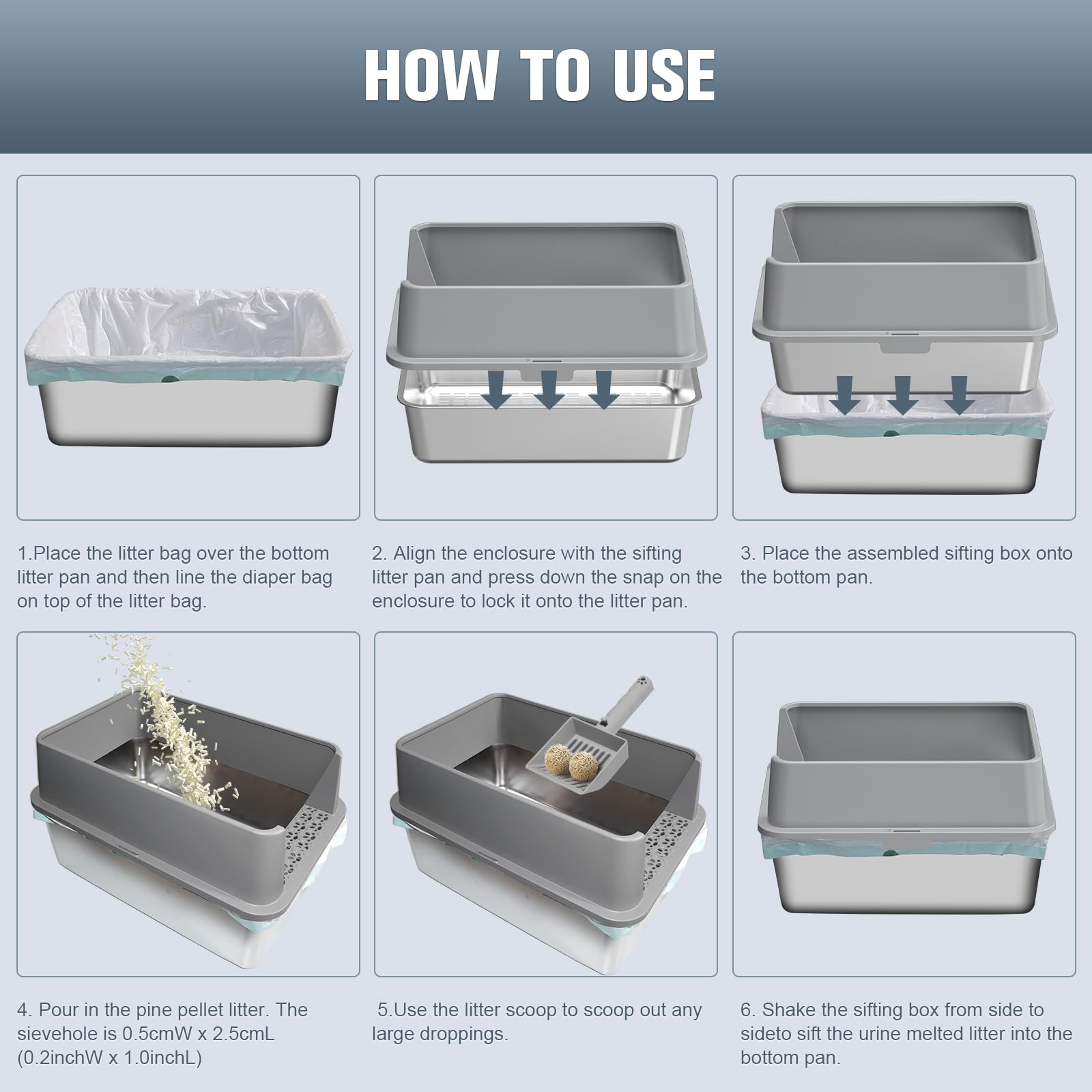 HOW TO USE

1.Place the litter bag over the bottom litter pan and then line the diaper bag on top of the litter bag.

2. Align the enclosure with the sifting litter pan and press down the snap on the enclosure to lock it onto the litter pan.

3. Place the assembled sifting box onto the bottom pan.

4. Pour in the pine pellet litter. The sievehole is 0.5cmW x 2.5cmL (0.2inchW x 1.0inchL)

5.Use the litter scoop to scoop out any large droppings.

6. Shake the sifting box from side to sideto sift the urine melted litter into the bottom pan.